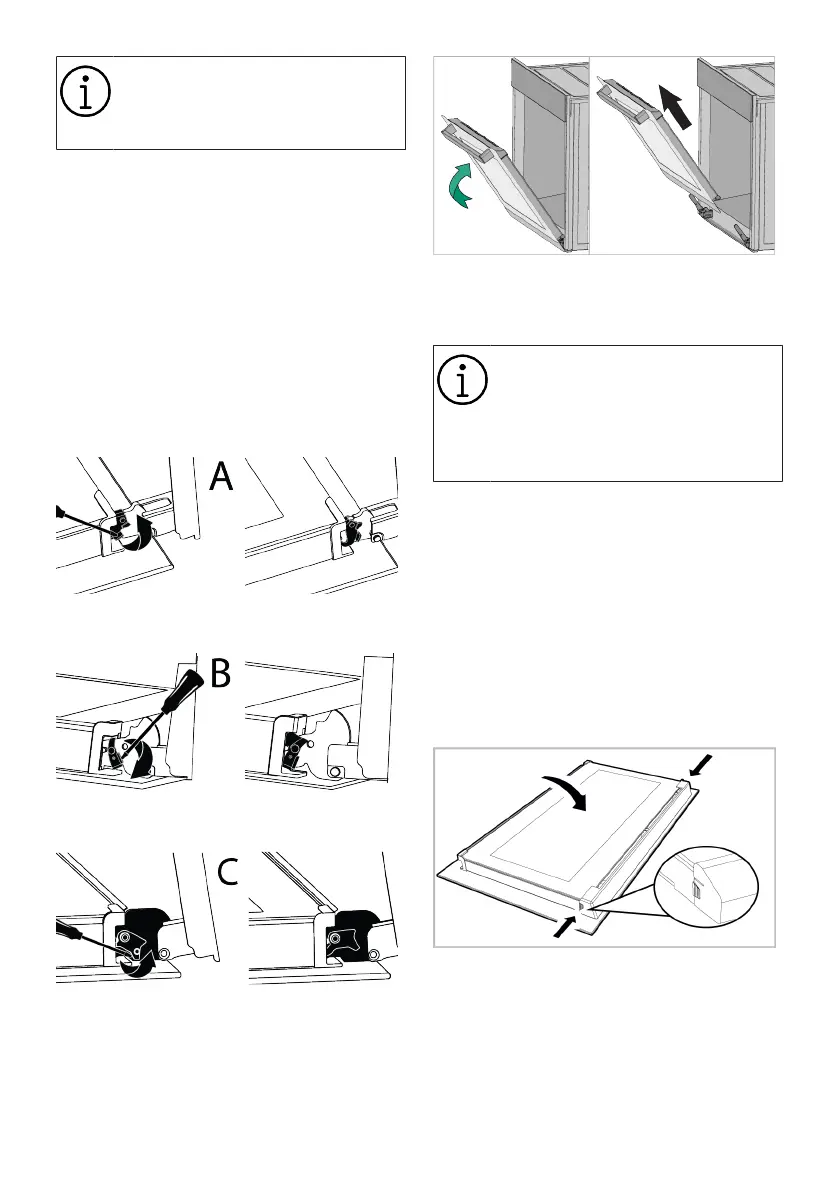 A

B

C