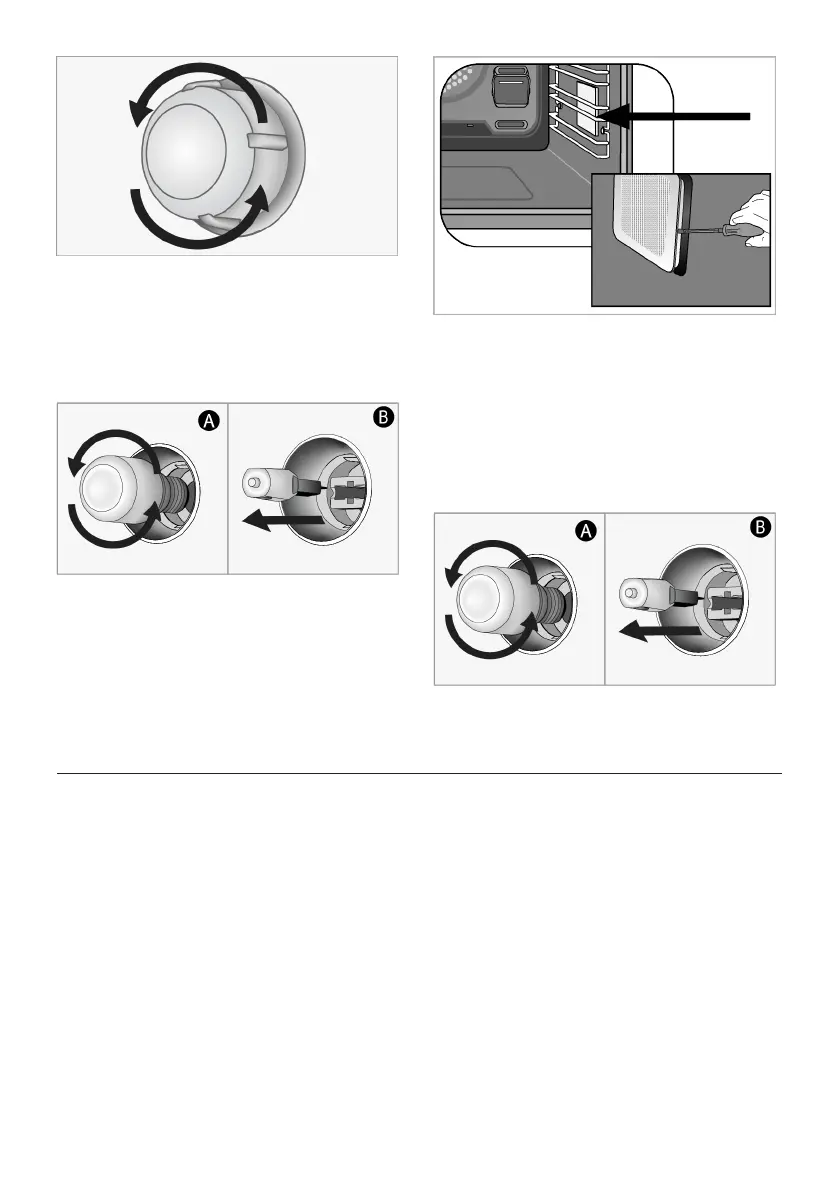 A

B

A

B