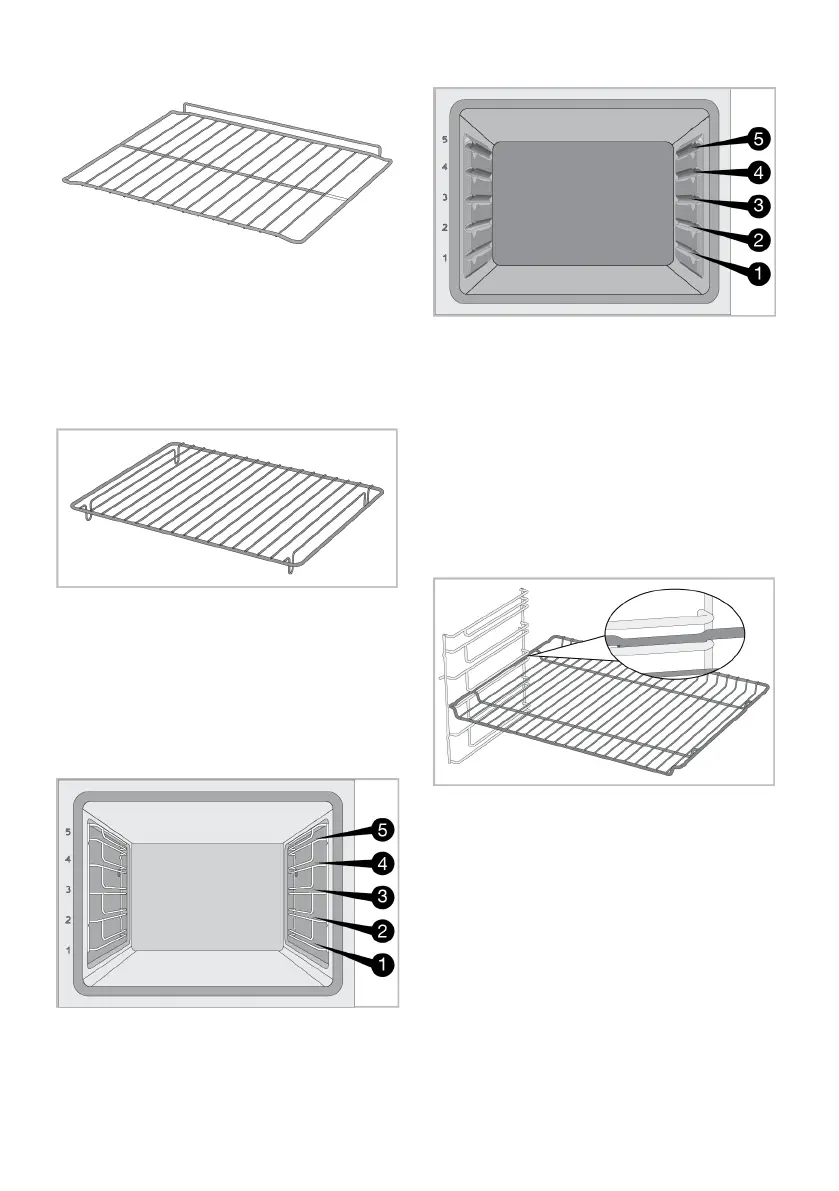 5
4
3
2
1

5
4
3
2
1

5
4
3
2
1

5
4
3
2
1