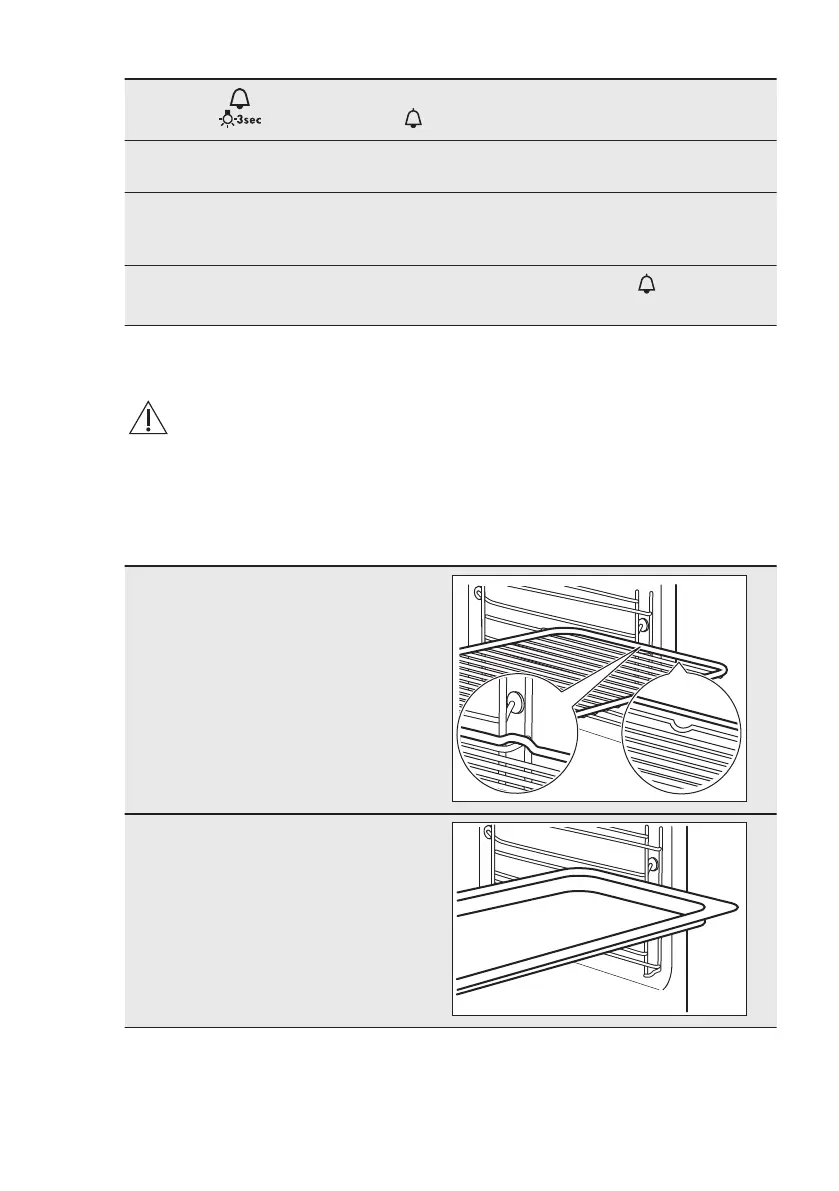 3sec