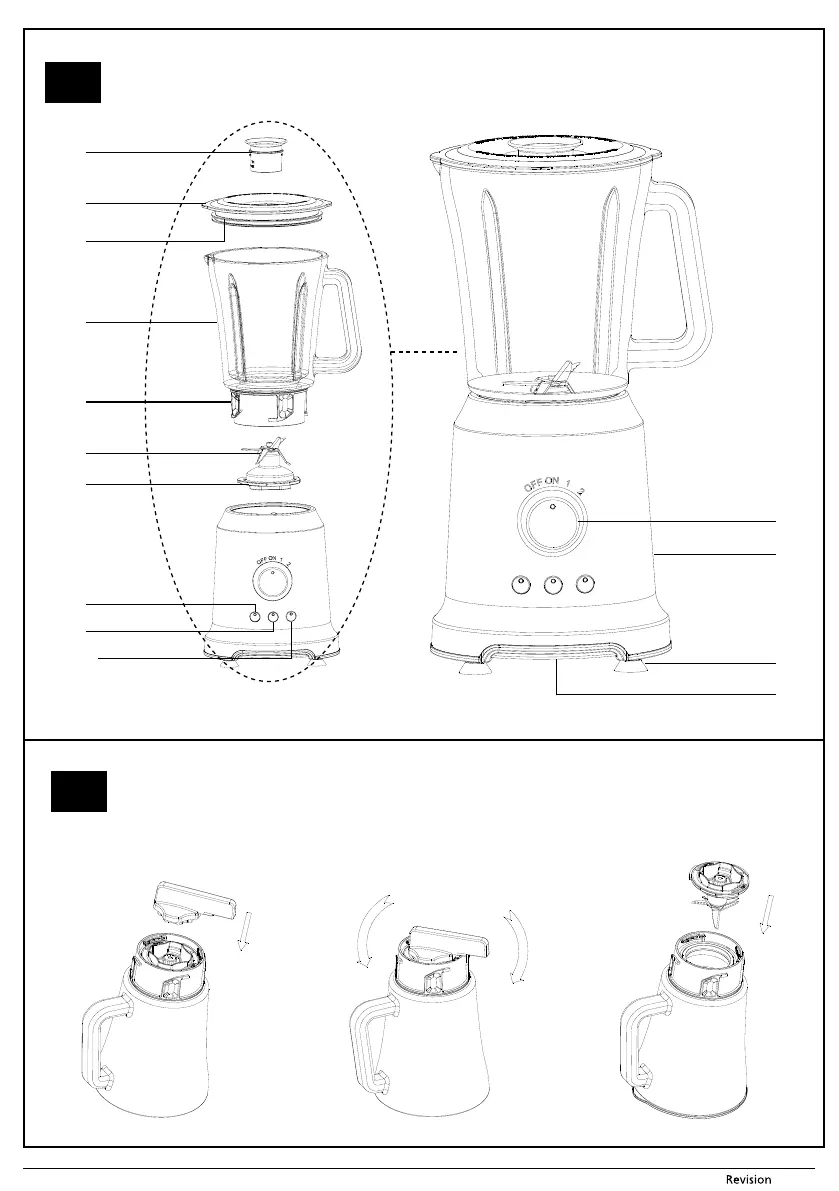 OFF ON 1 2

OFF ON 1 2

Revision