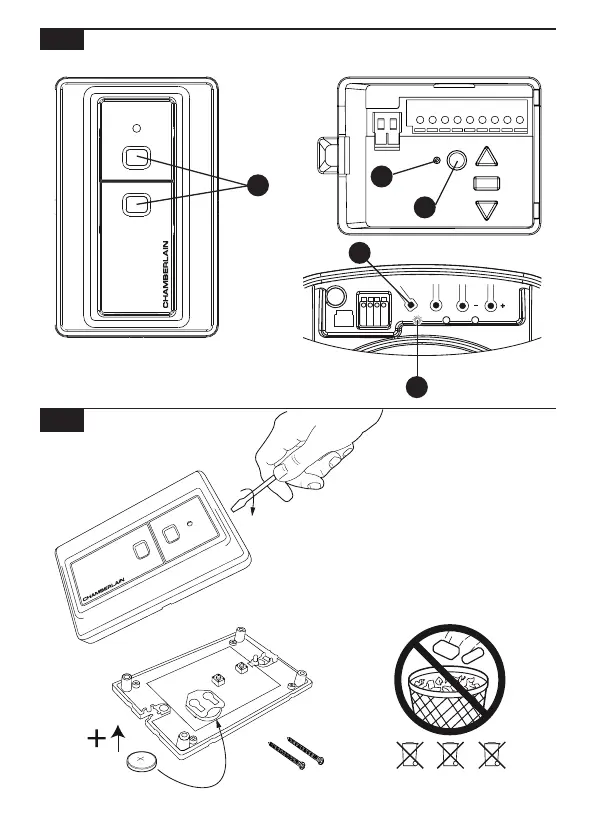 CHAMBERLAIN

-

+

CHAMBERLAIN

+