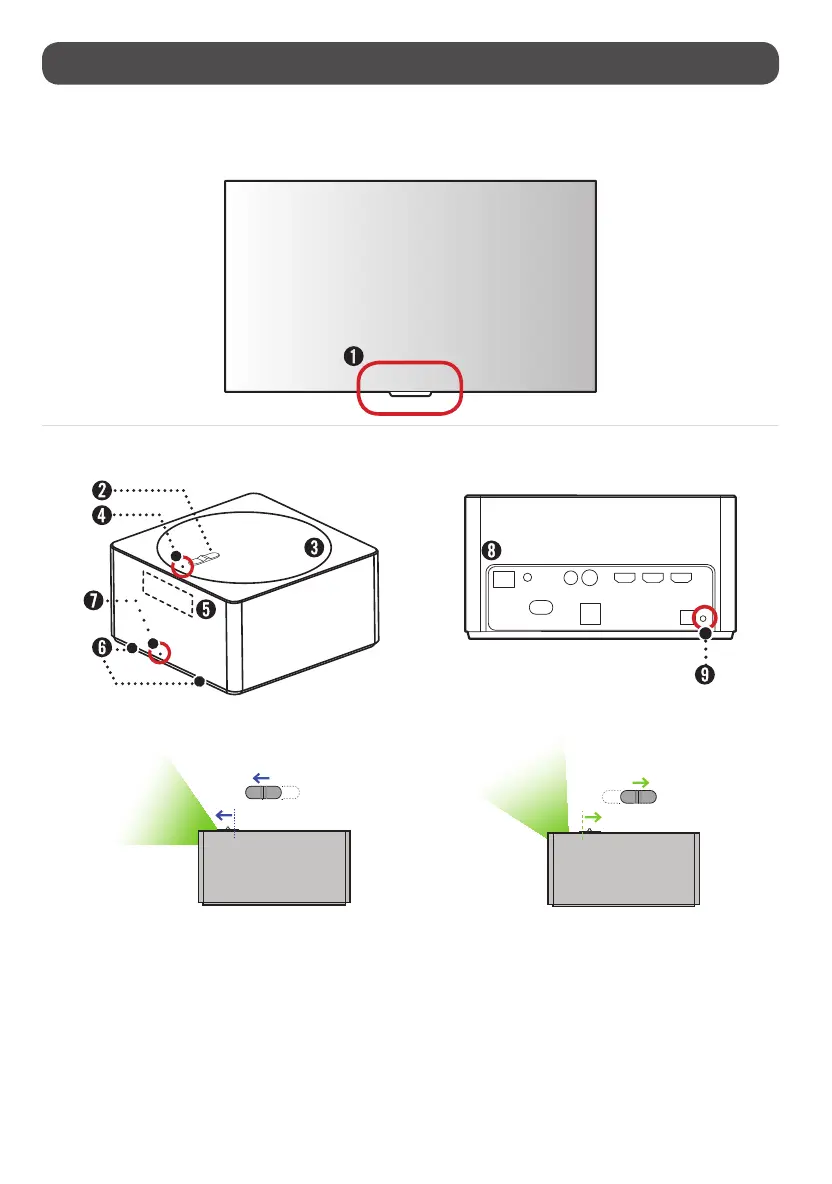 ❶

❷
❹
❸
❼
❺
❻

❽
❾