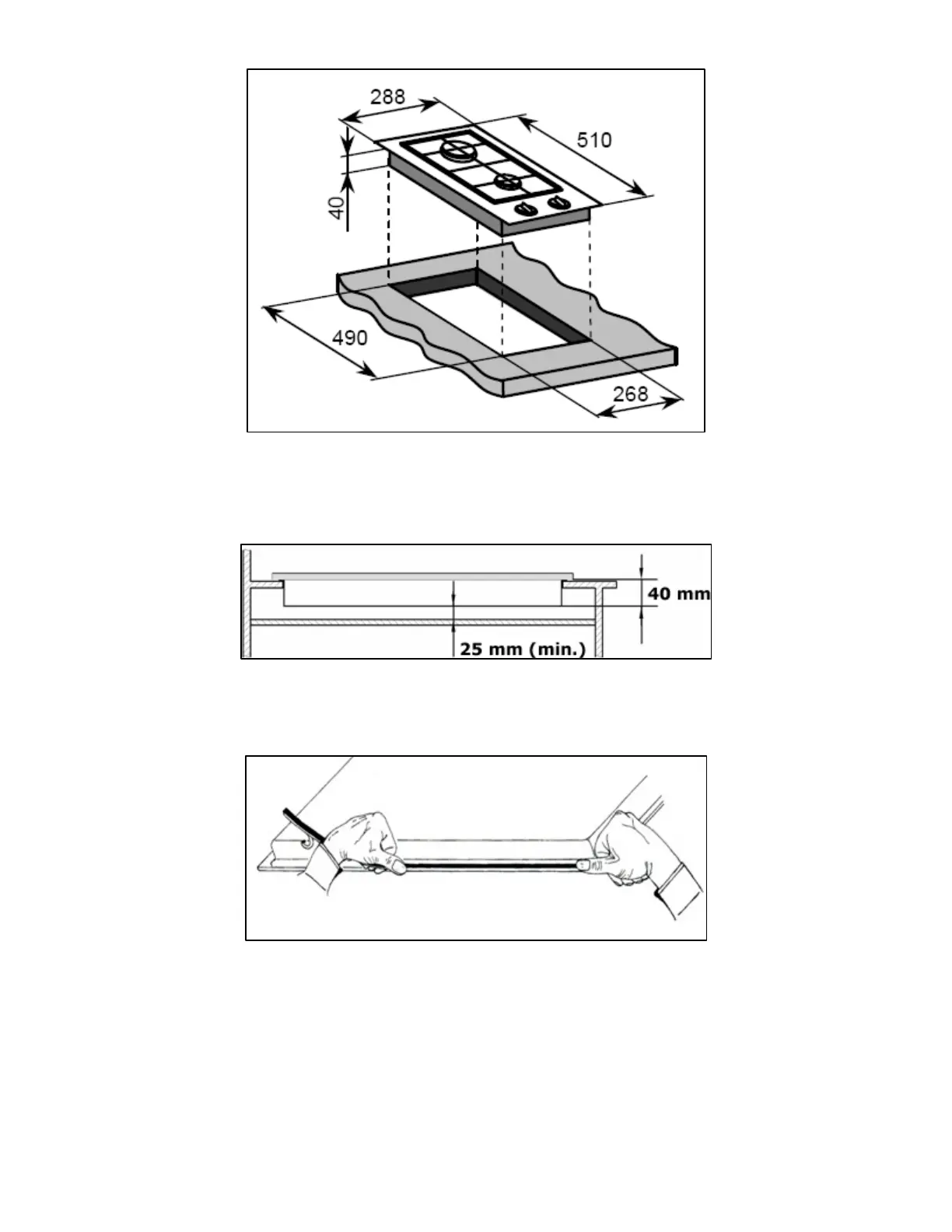 288

510

40

490

268

40 mm

25 mm (min.)