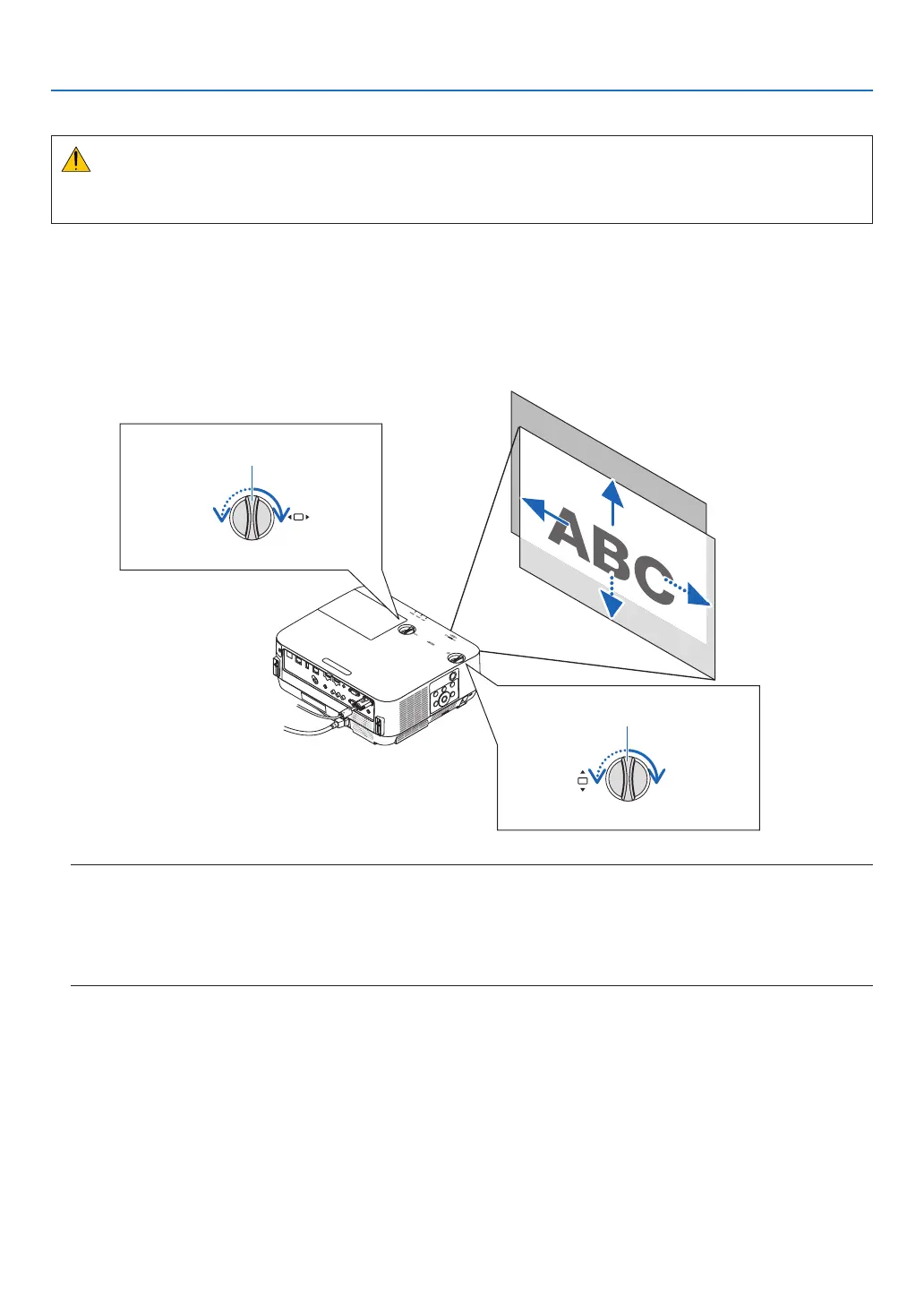 ABC