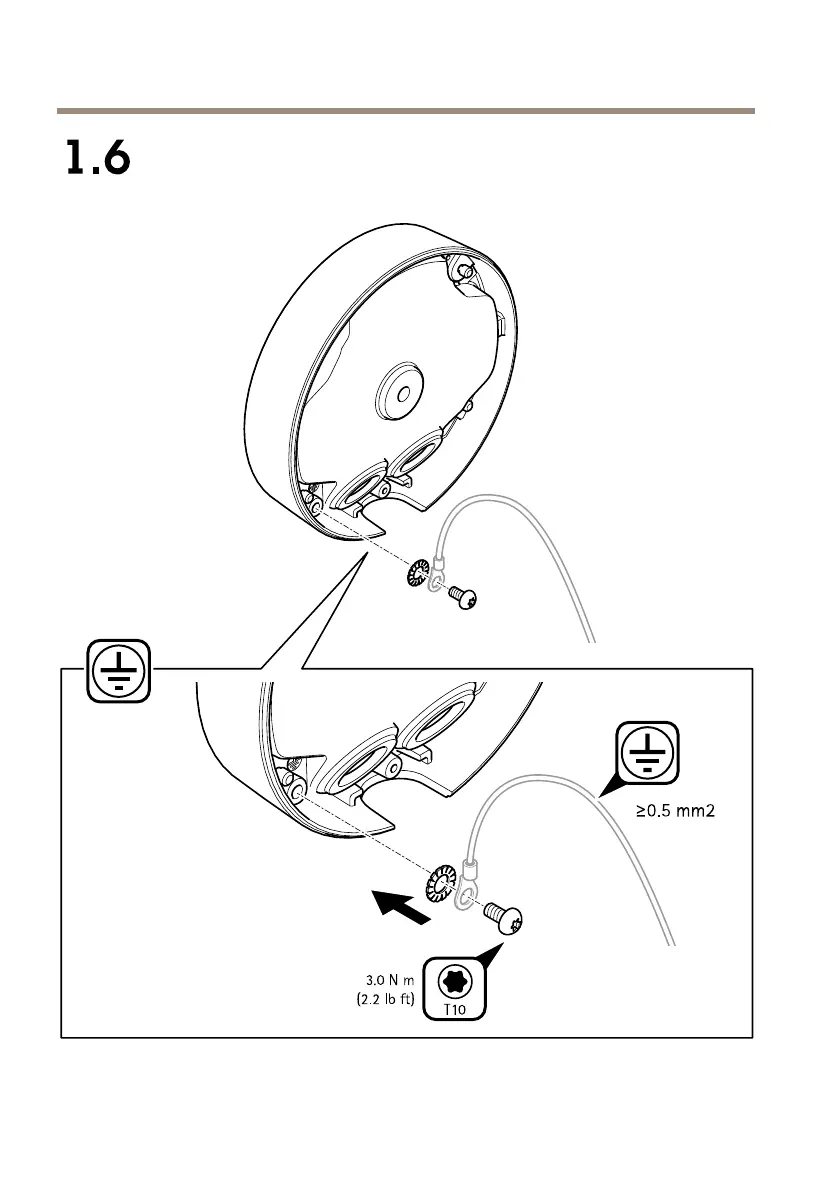 1.6

≥0.5 mm2

3.0 N m
(2.2 lb ft)

T10