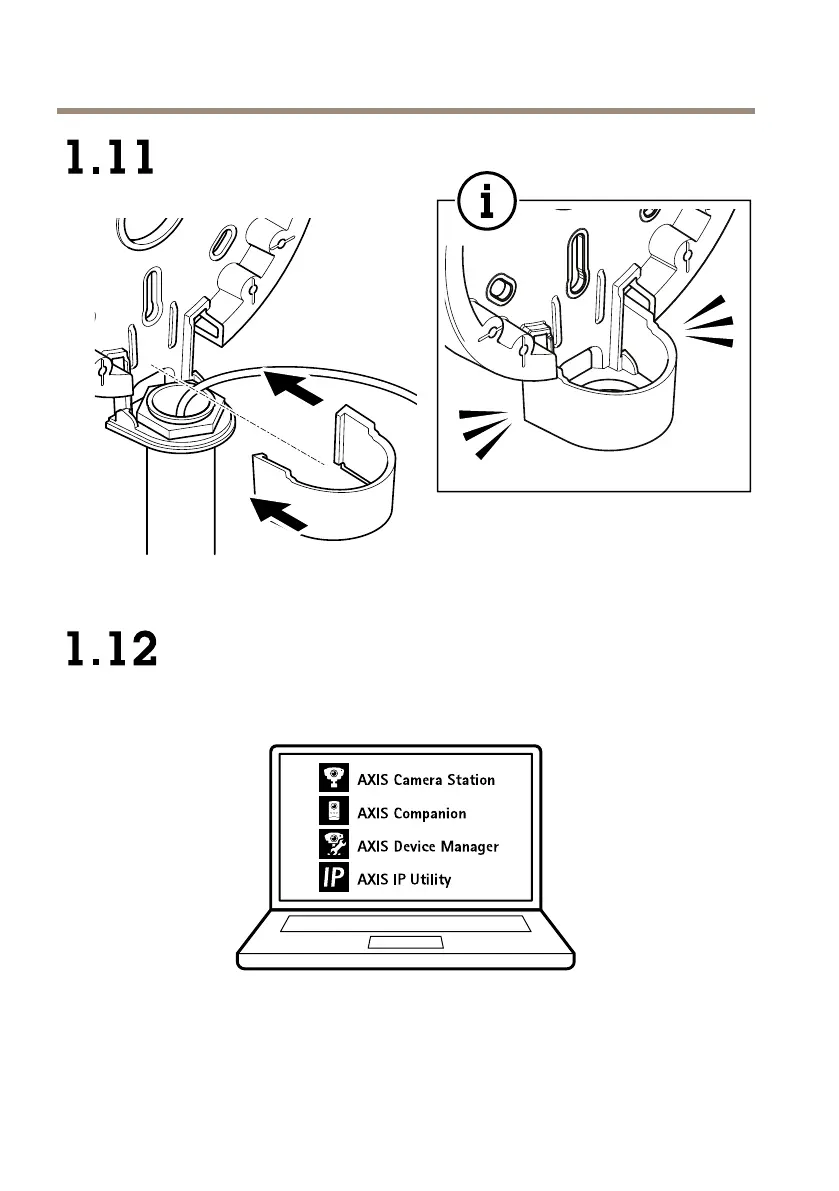 1.11

i

1.12

AXIS Camera Station
AXIS Companion
AXIS Device Manager
IP AXIS IP Utility