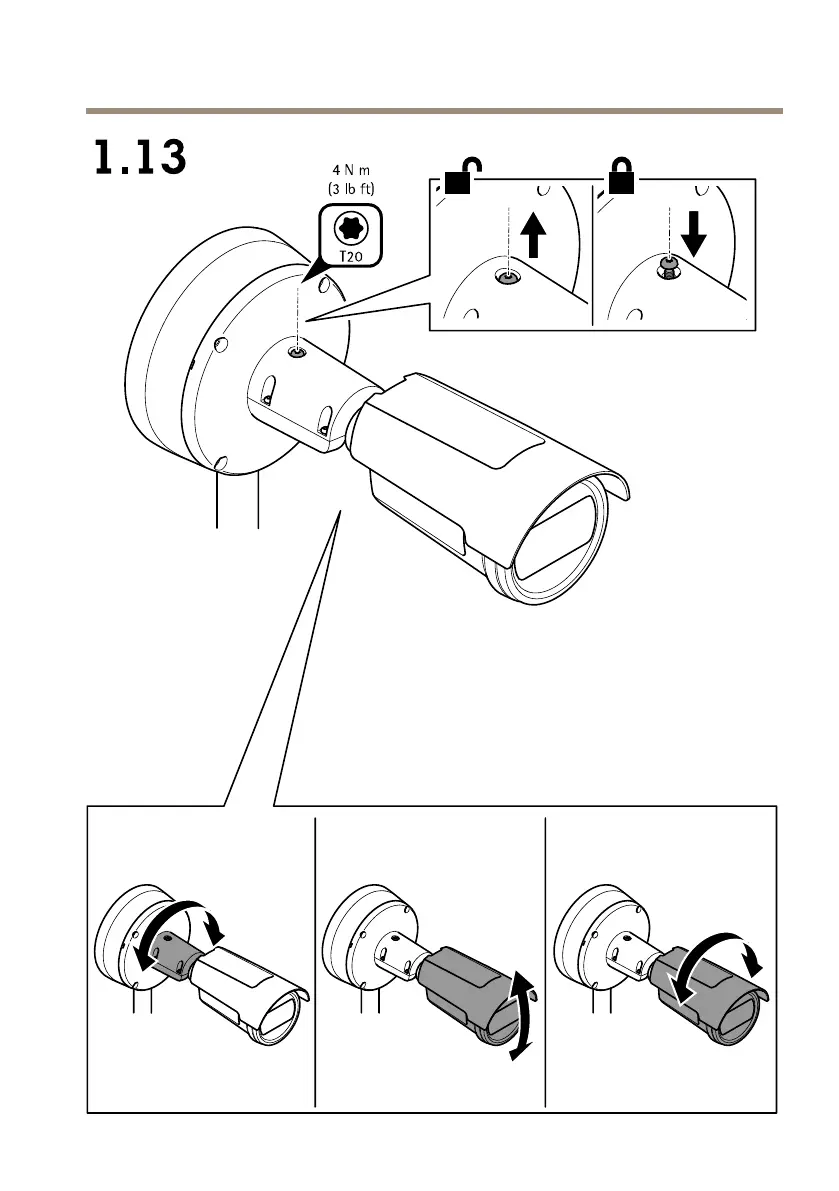 1.13

4 N m
(3 lb ft)

T20