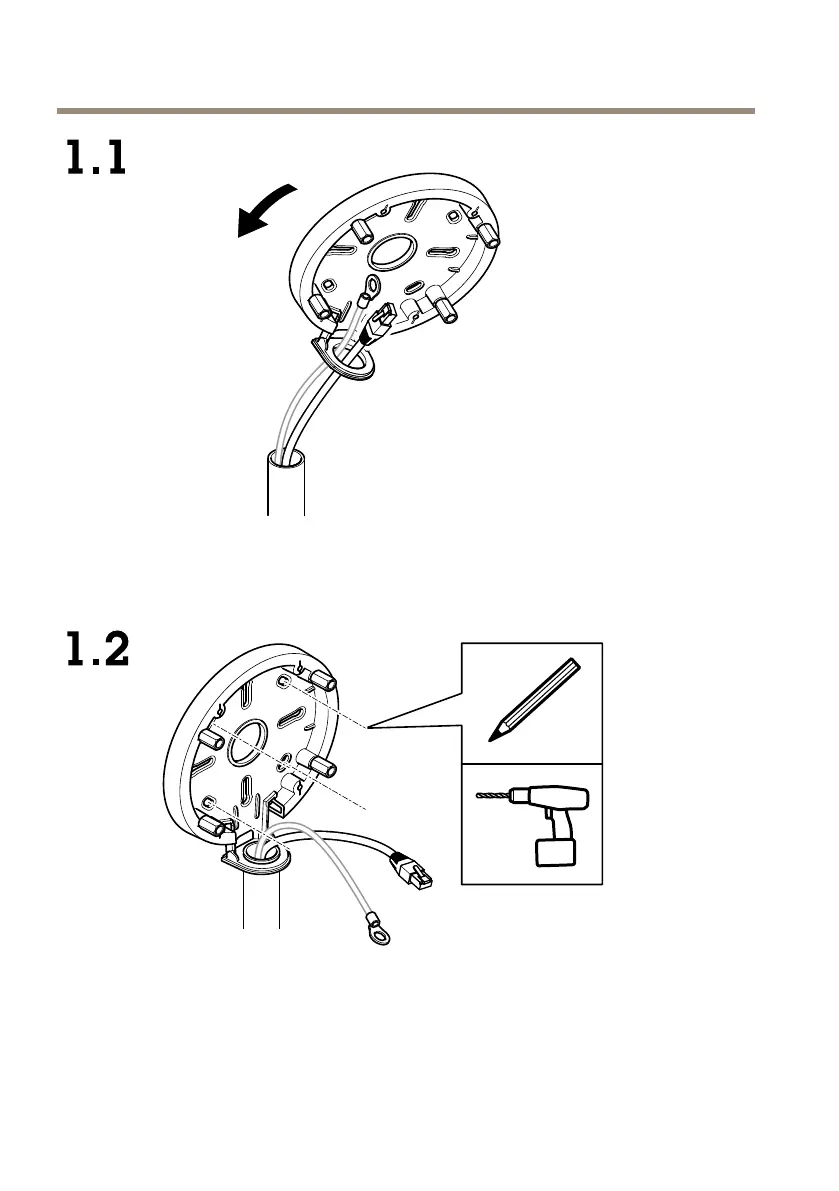 1.1

1.2