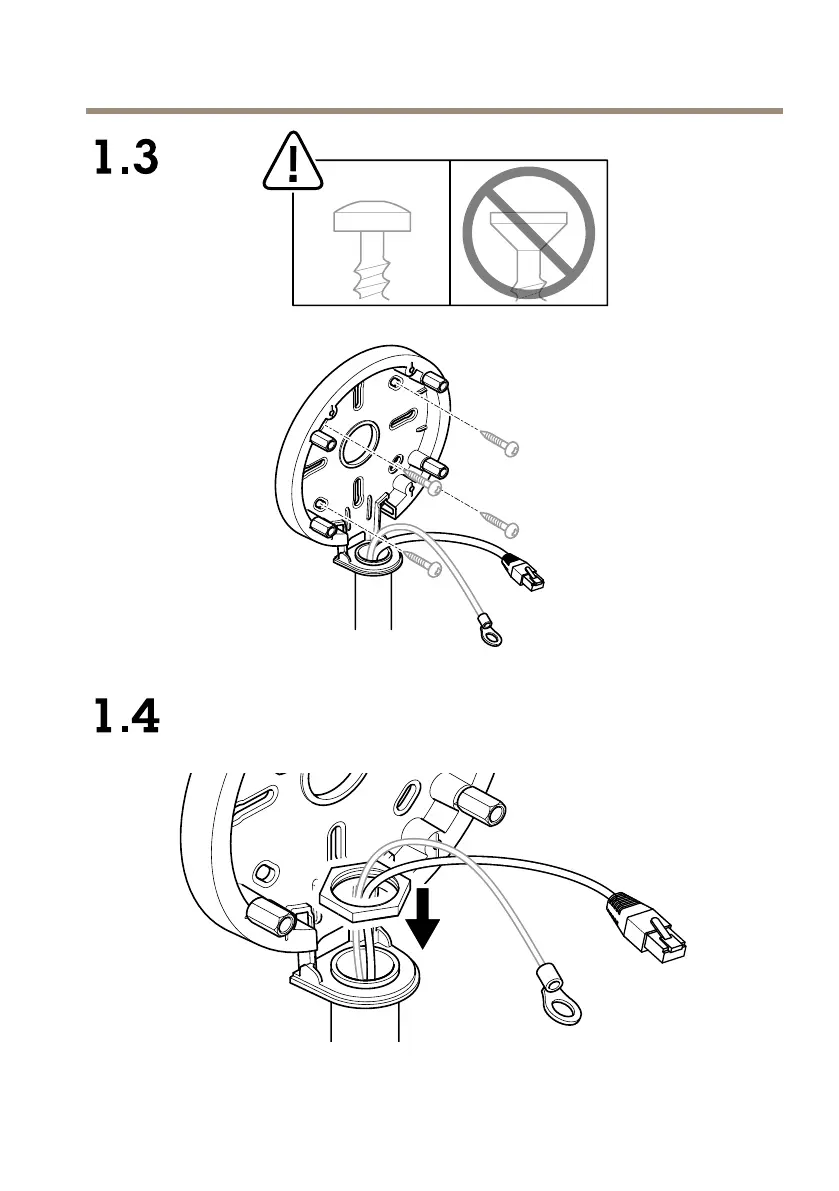 1.3

!

1.4