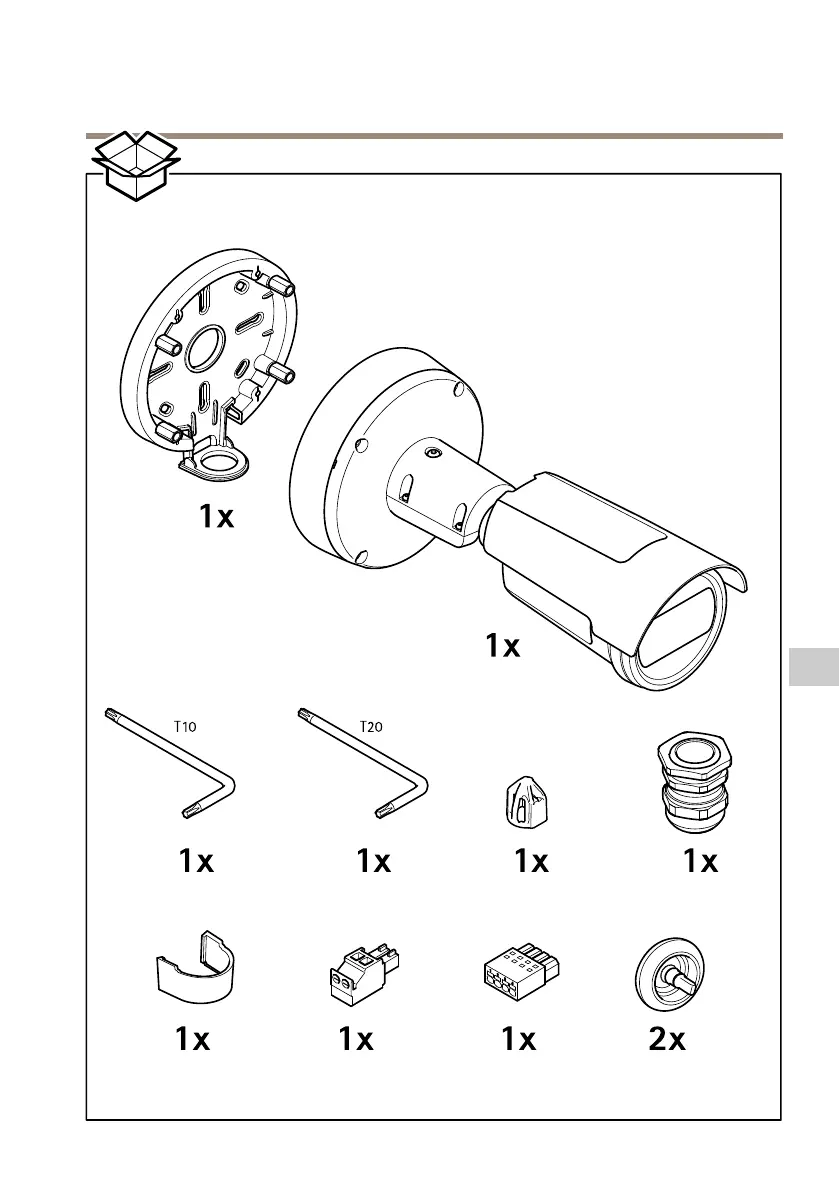 1x

1x

T10

T20

1x

1x

1x

1x

1x

1x

1x

2x