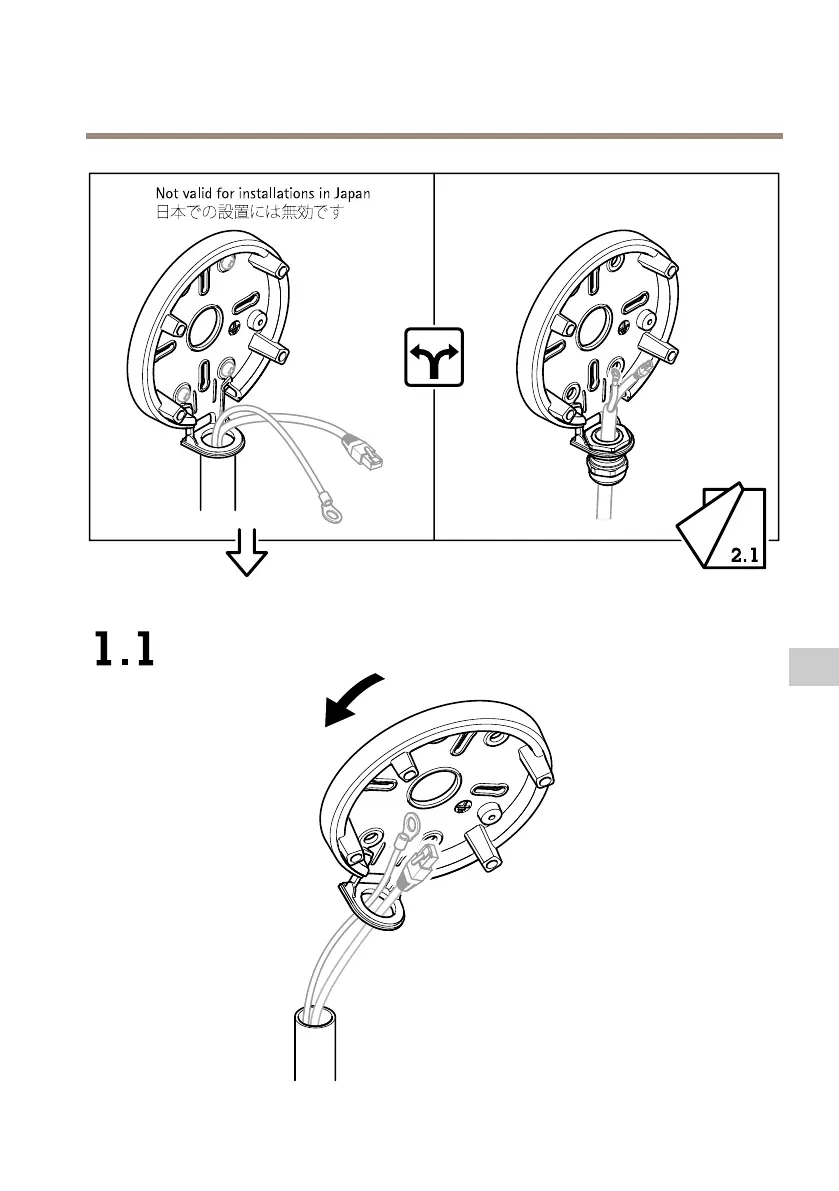 Not valid for installations in Japan
日本での設置には無効です

2.1

1.1