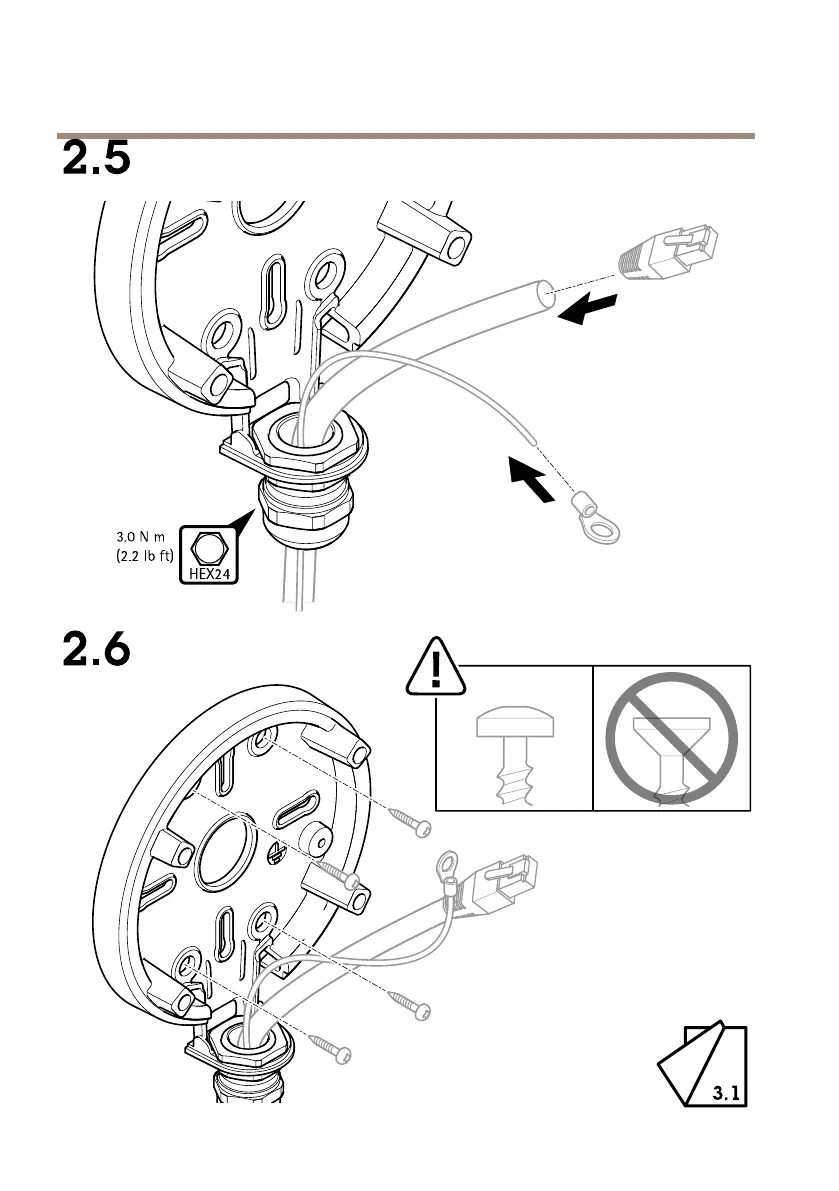 2.5

3.0 N m
(2.2 lb ft)

HEX24

2.6

3.1