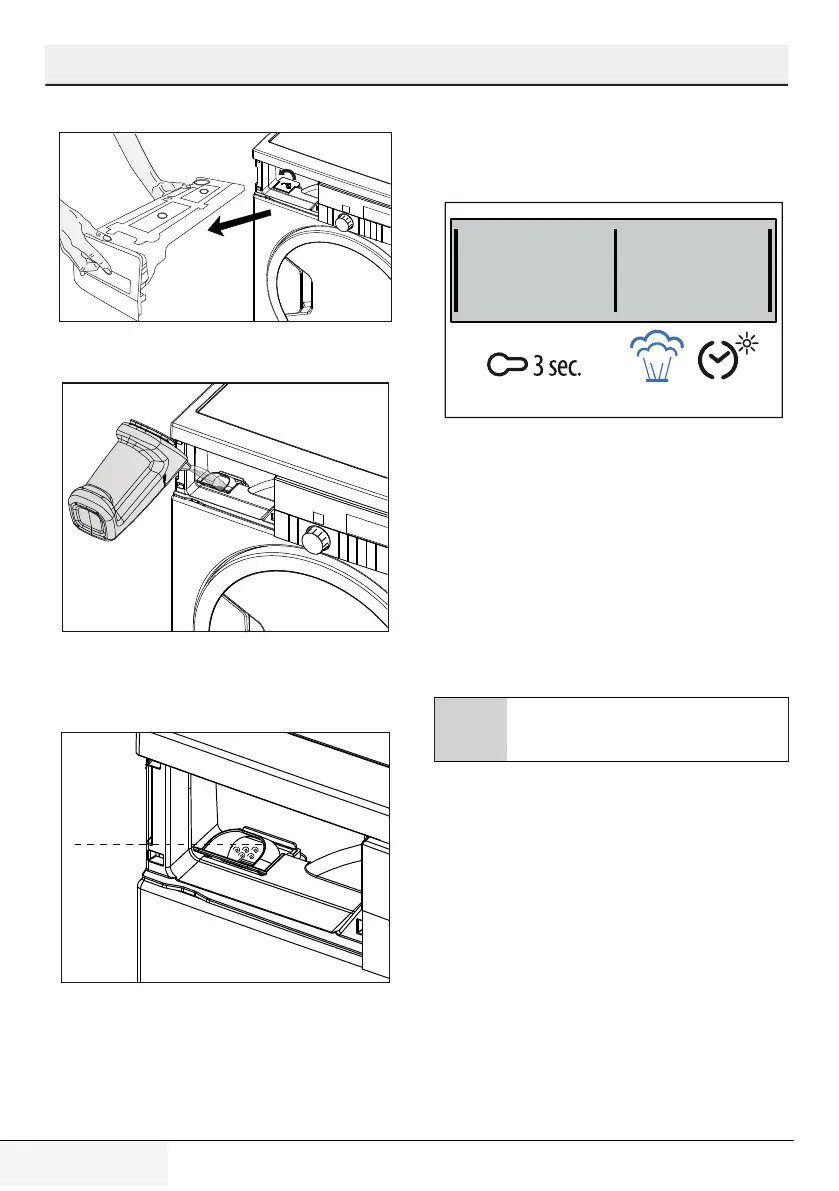 3 sec.