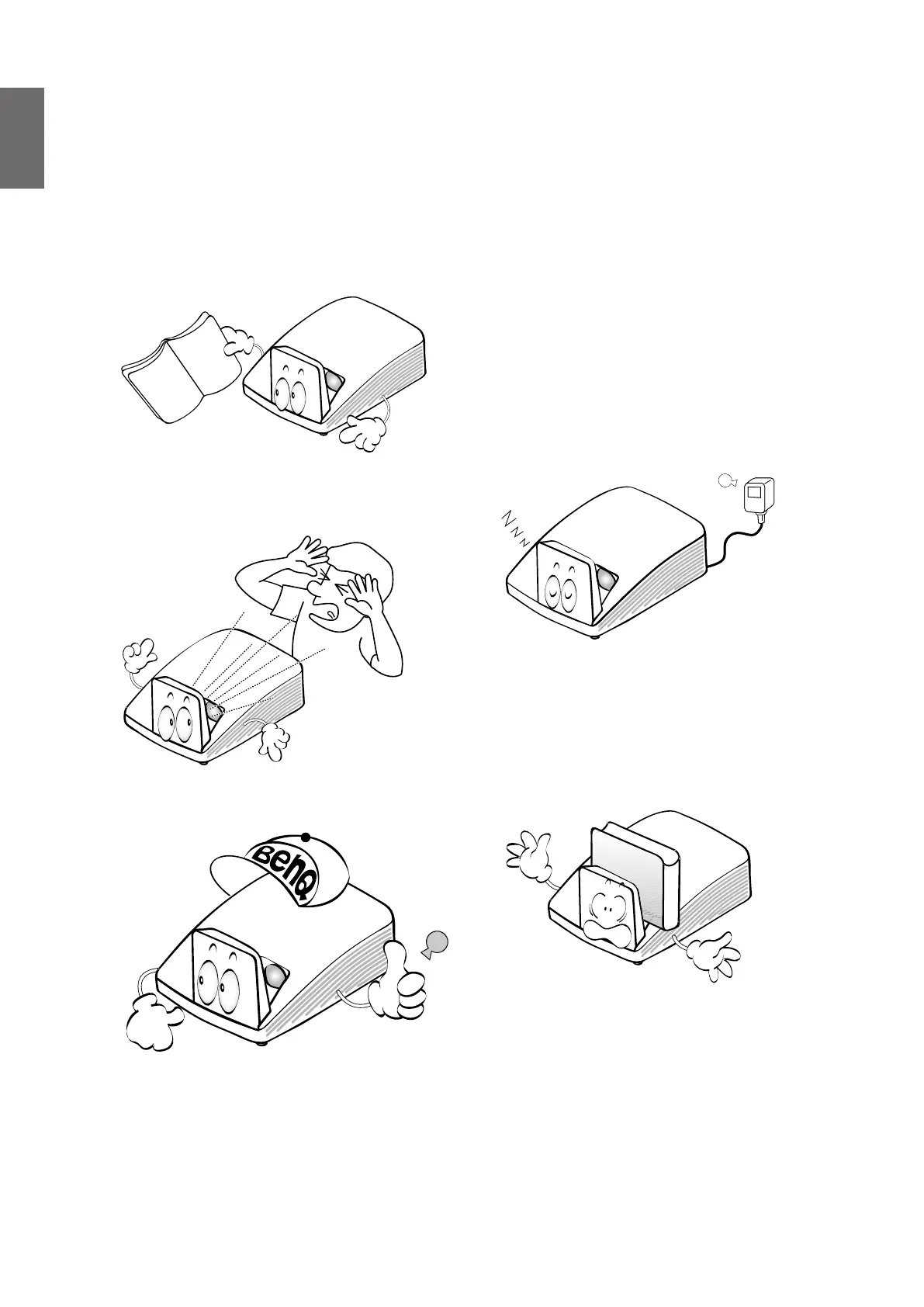 BenQ