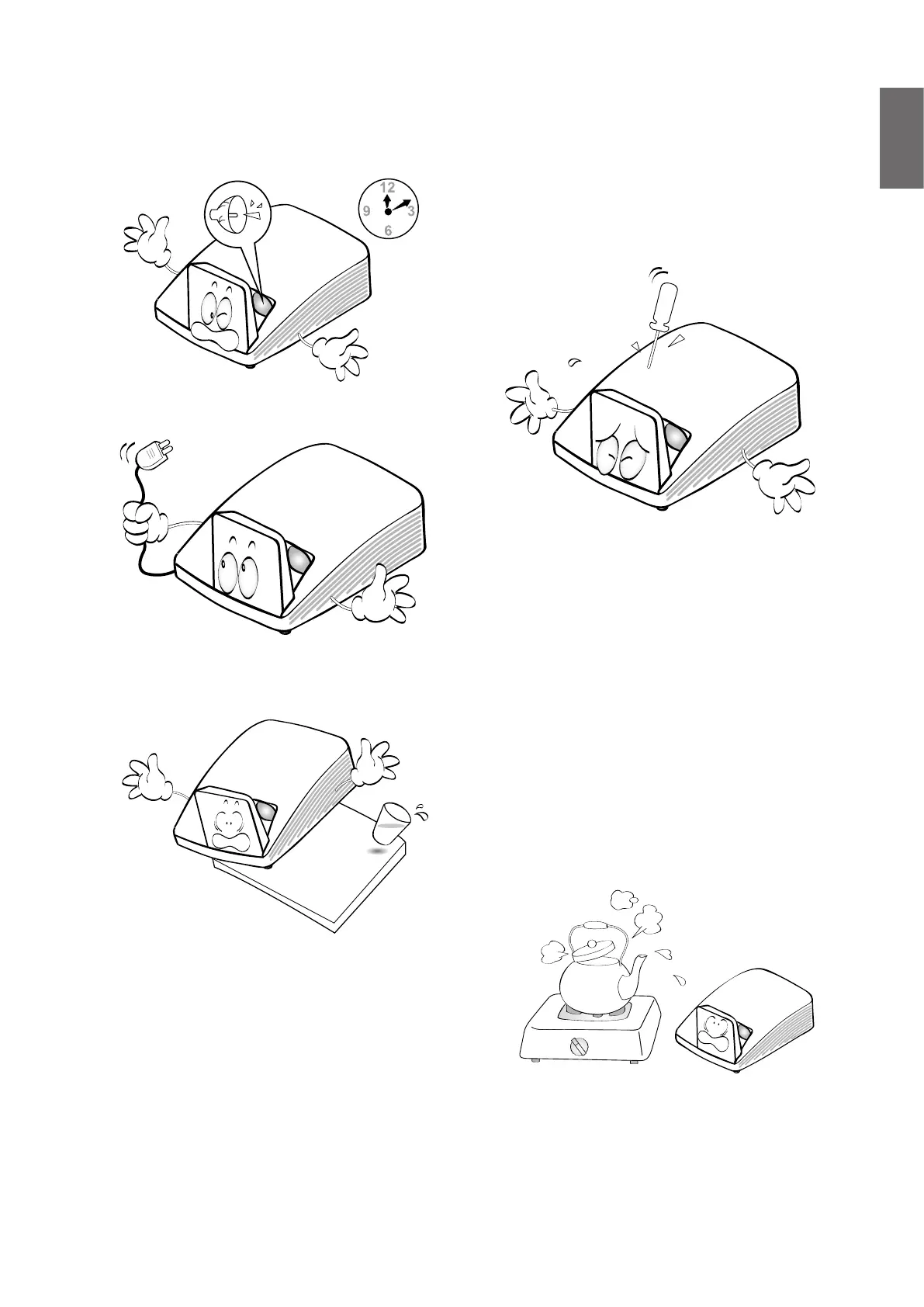 12
9
3
6