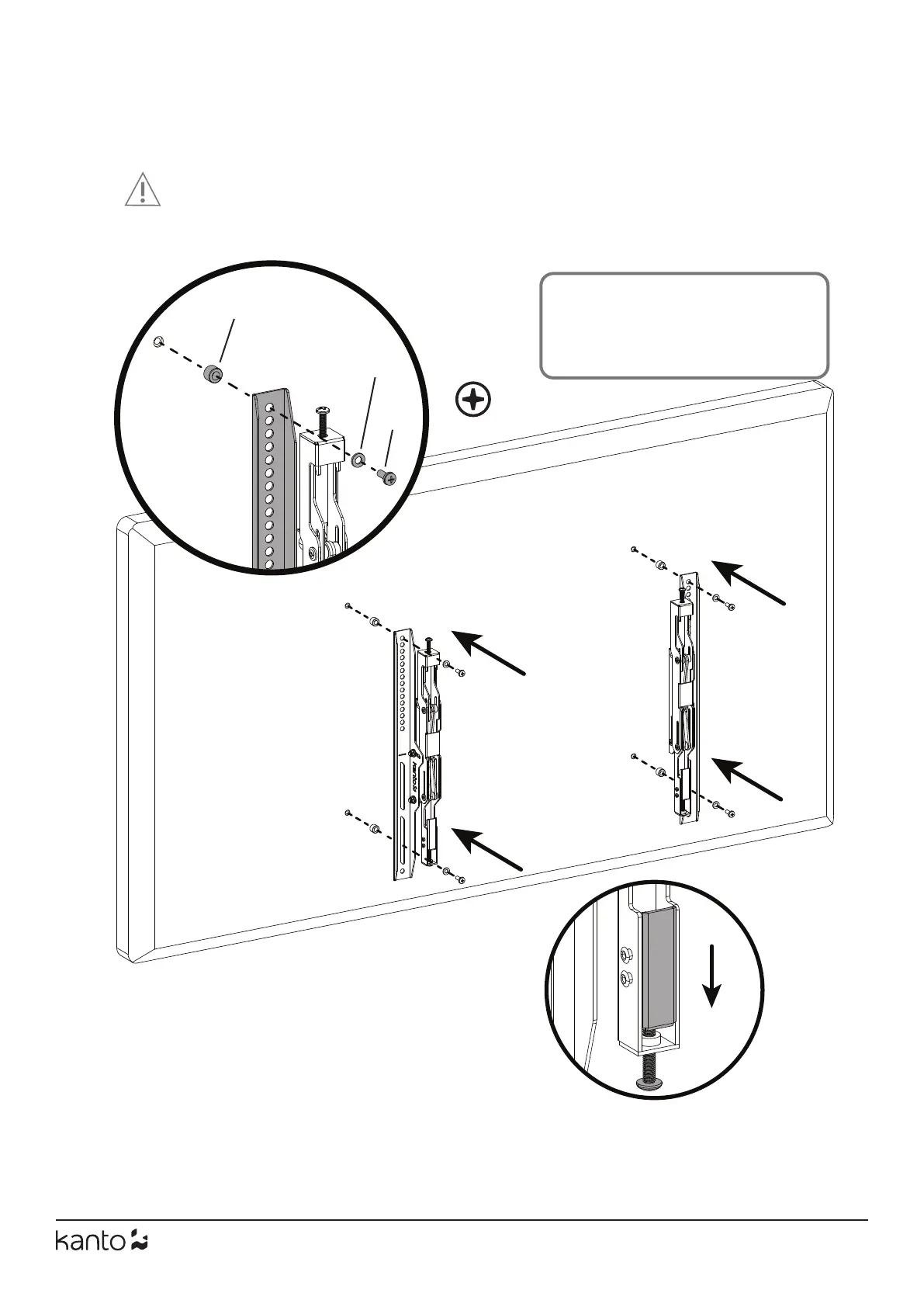 kanto