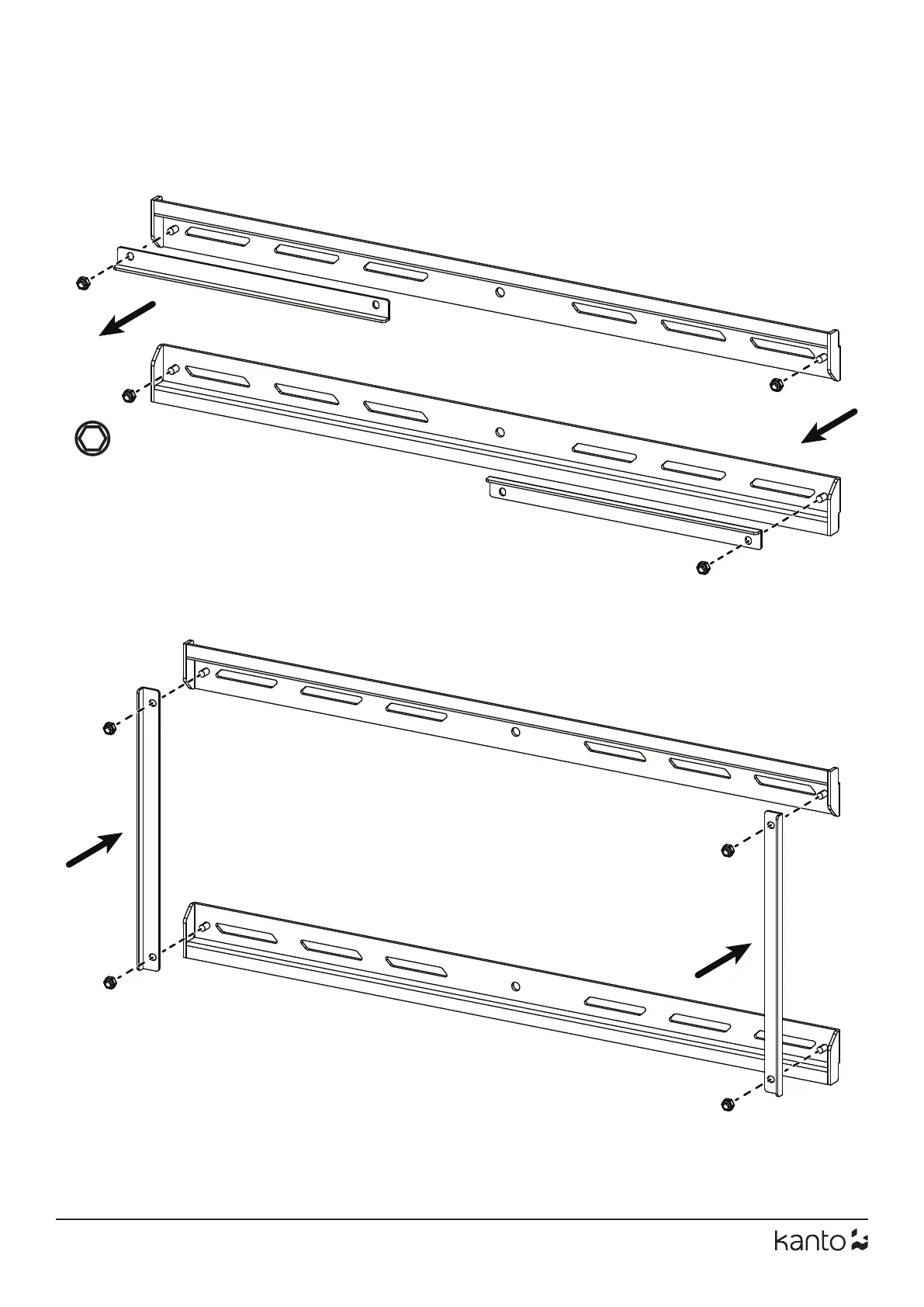 kanto