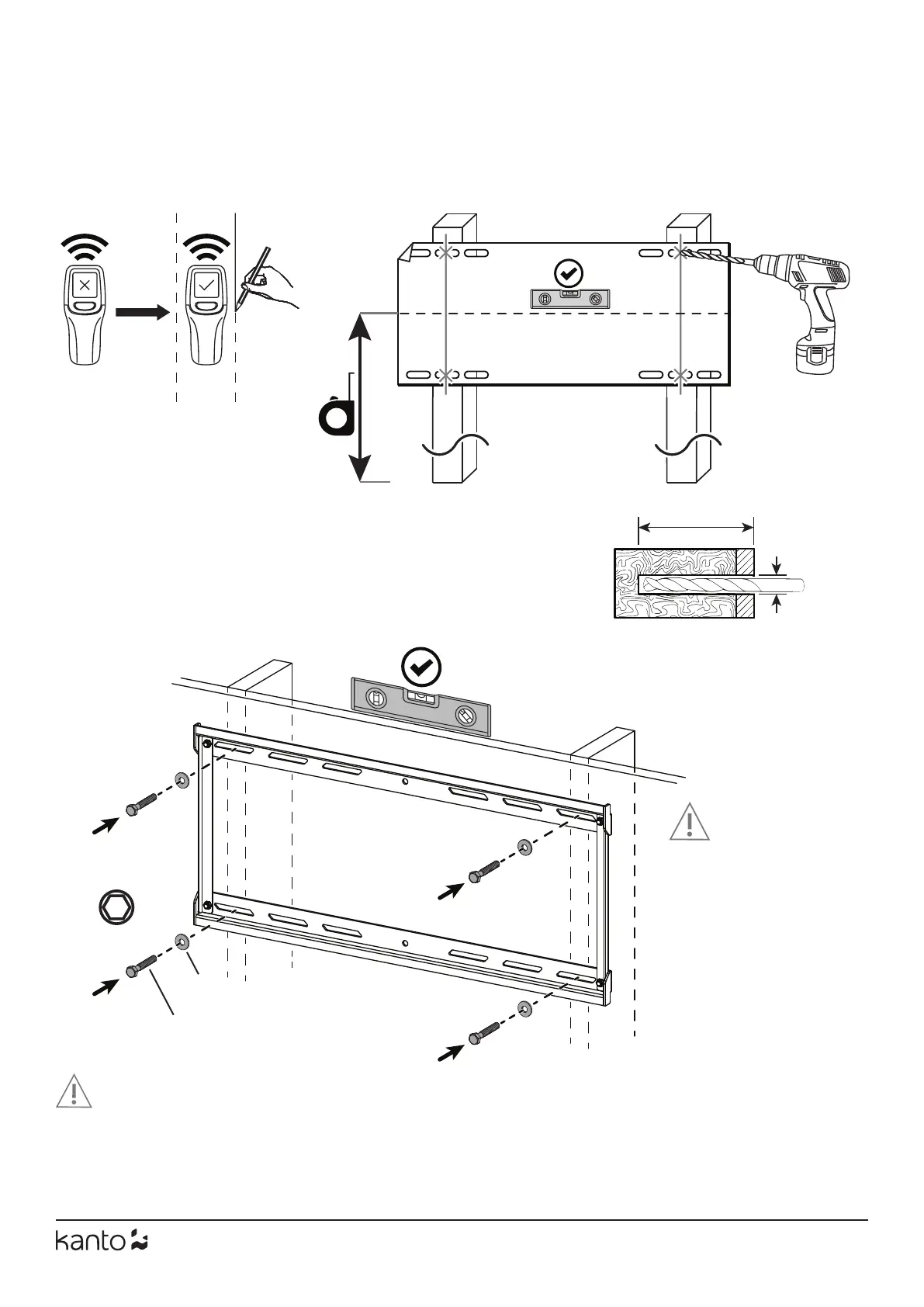 kanto