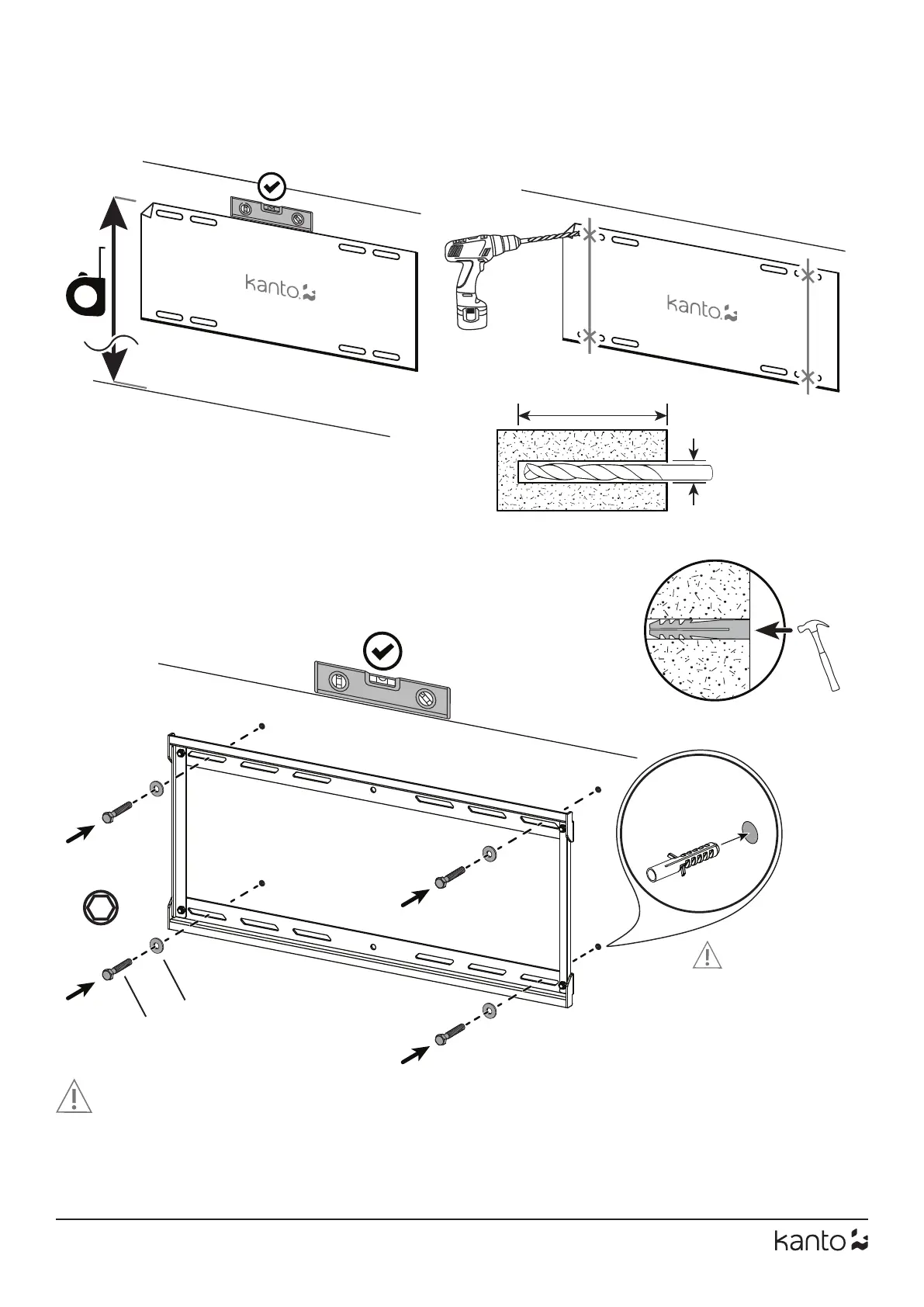 kanto

kanto

kanto