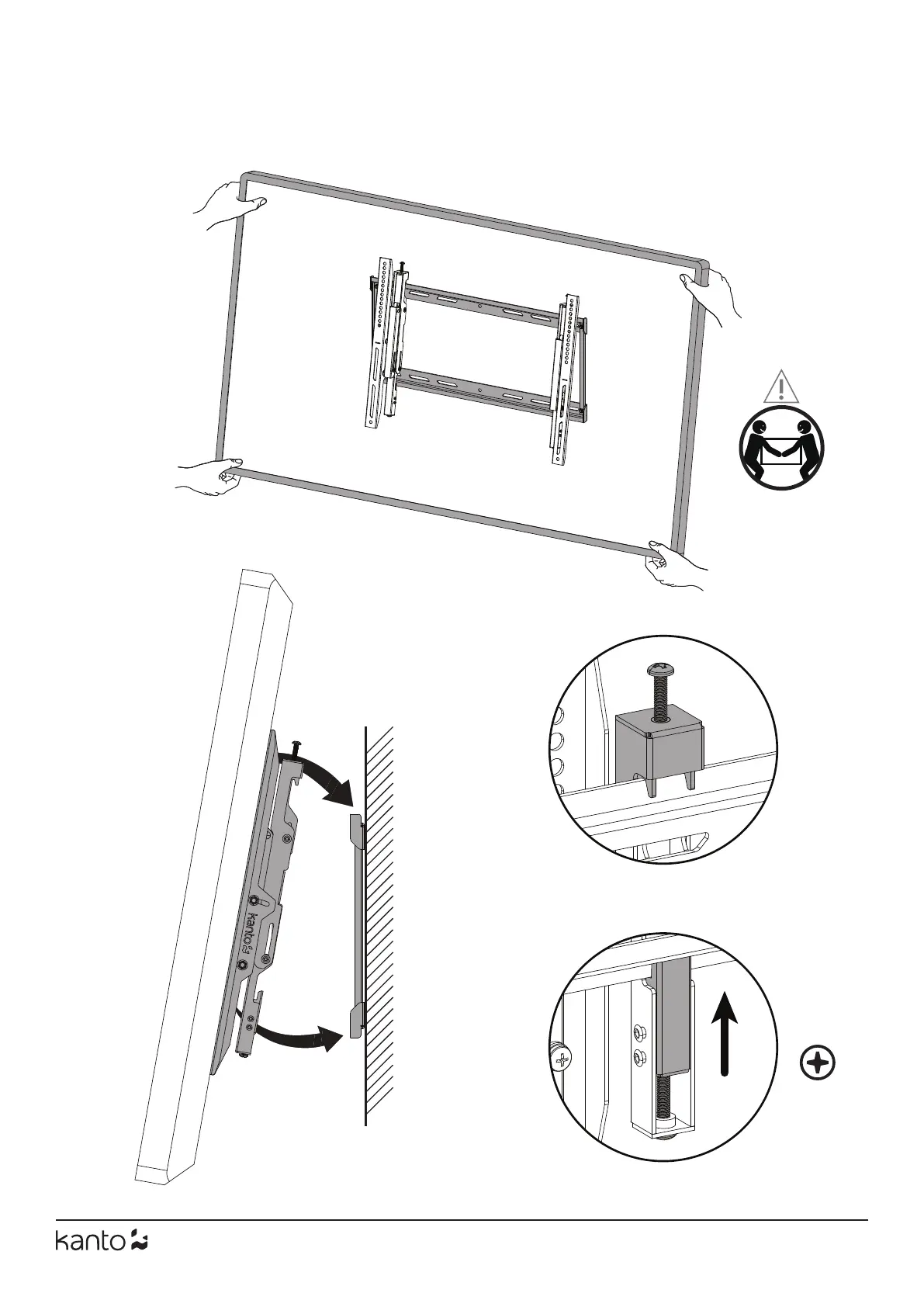 kanto

kanto