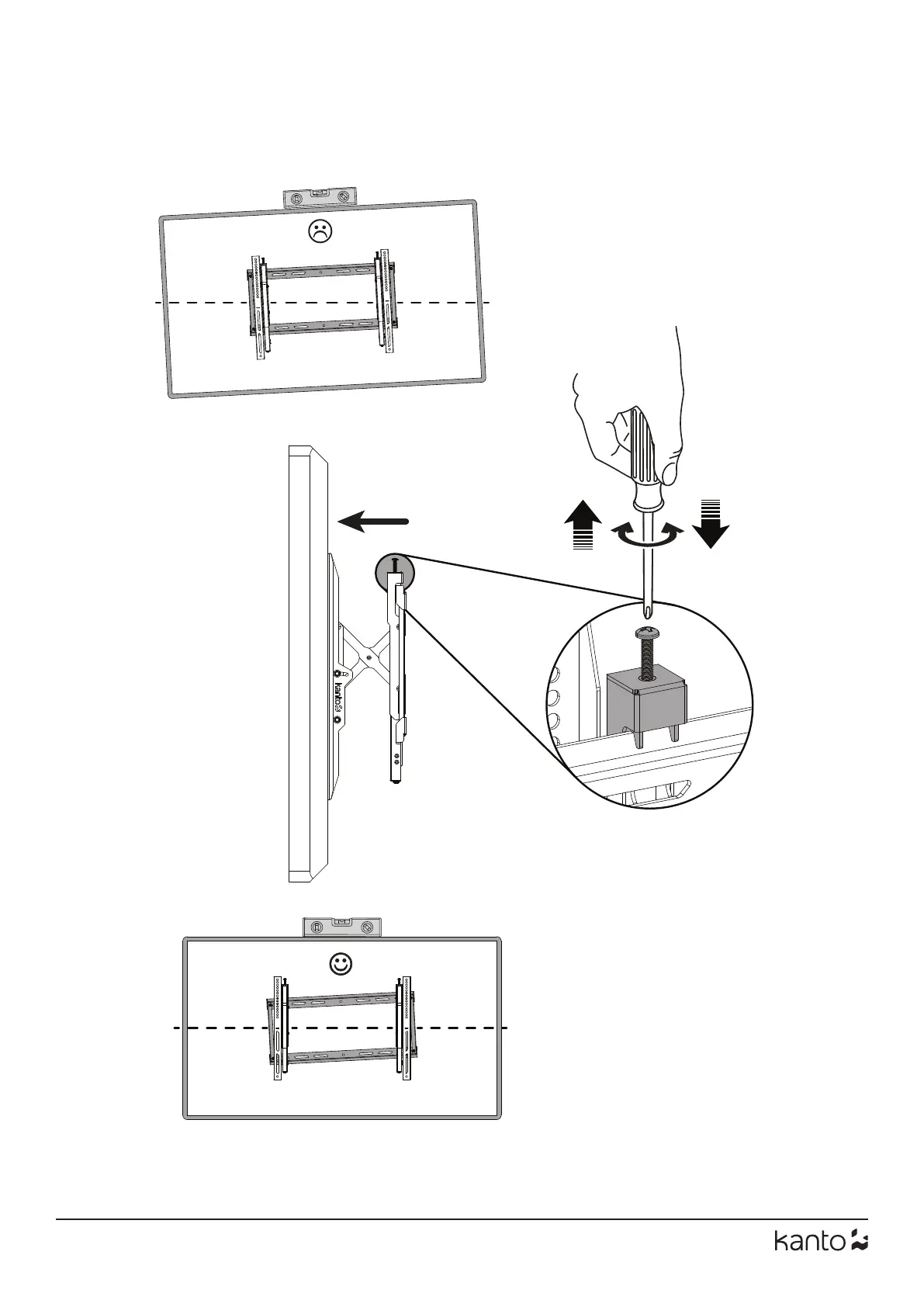 kanto

kanto