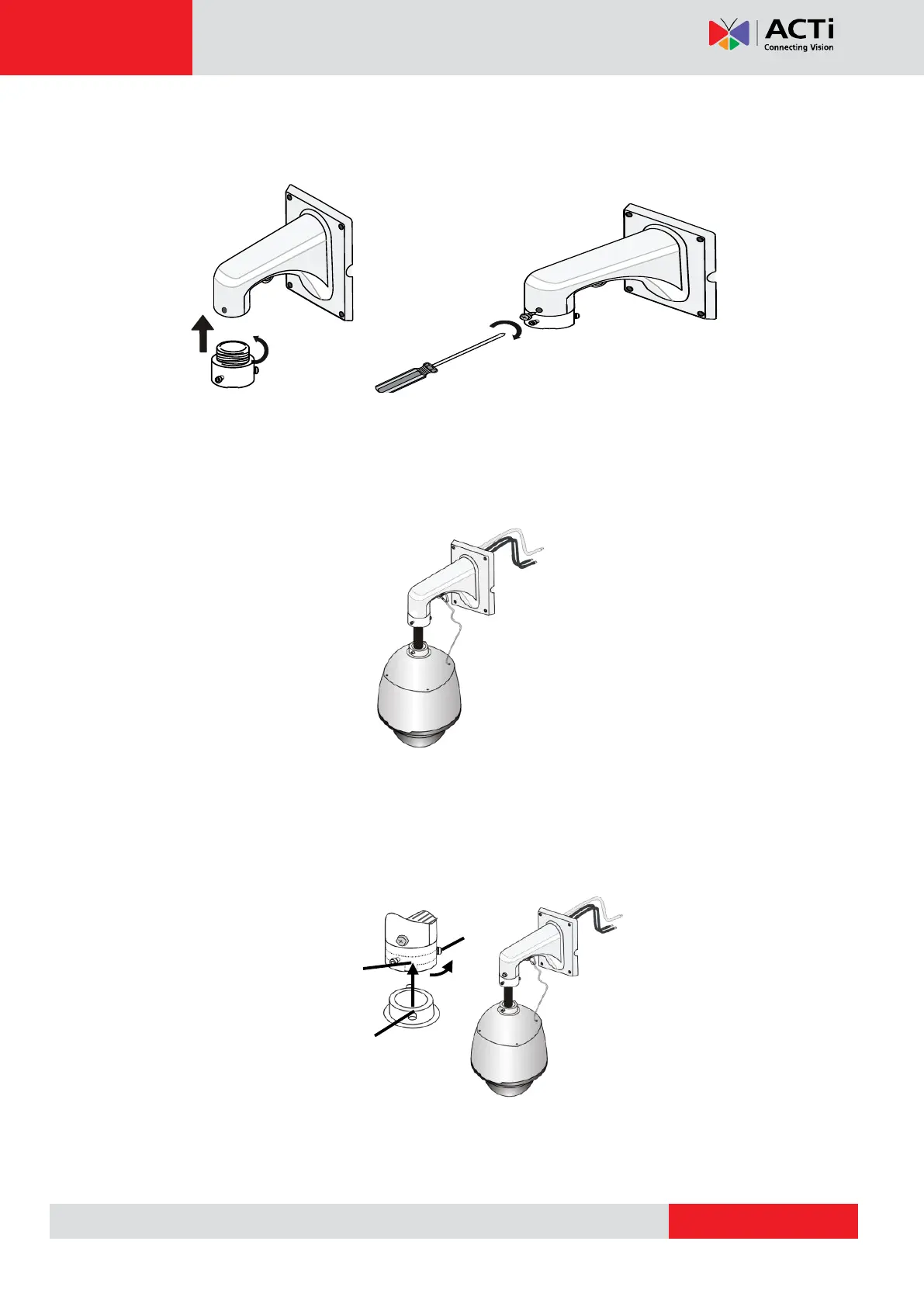 ACTi
Connecting Vision