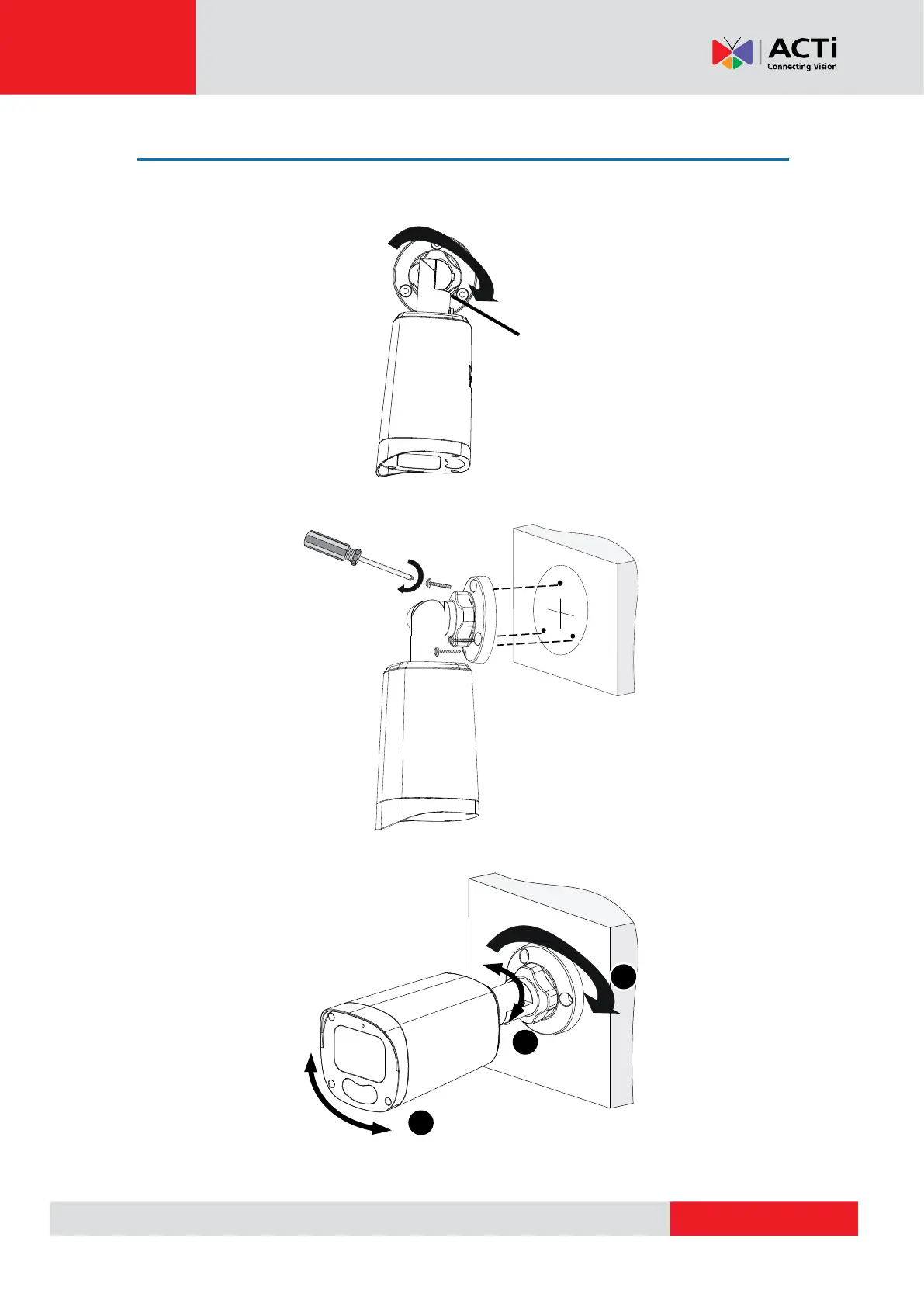 ACTi
Connecting Vision