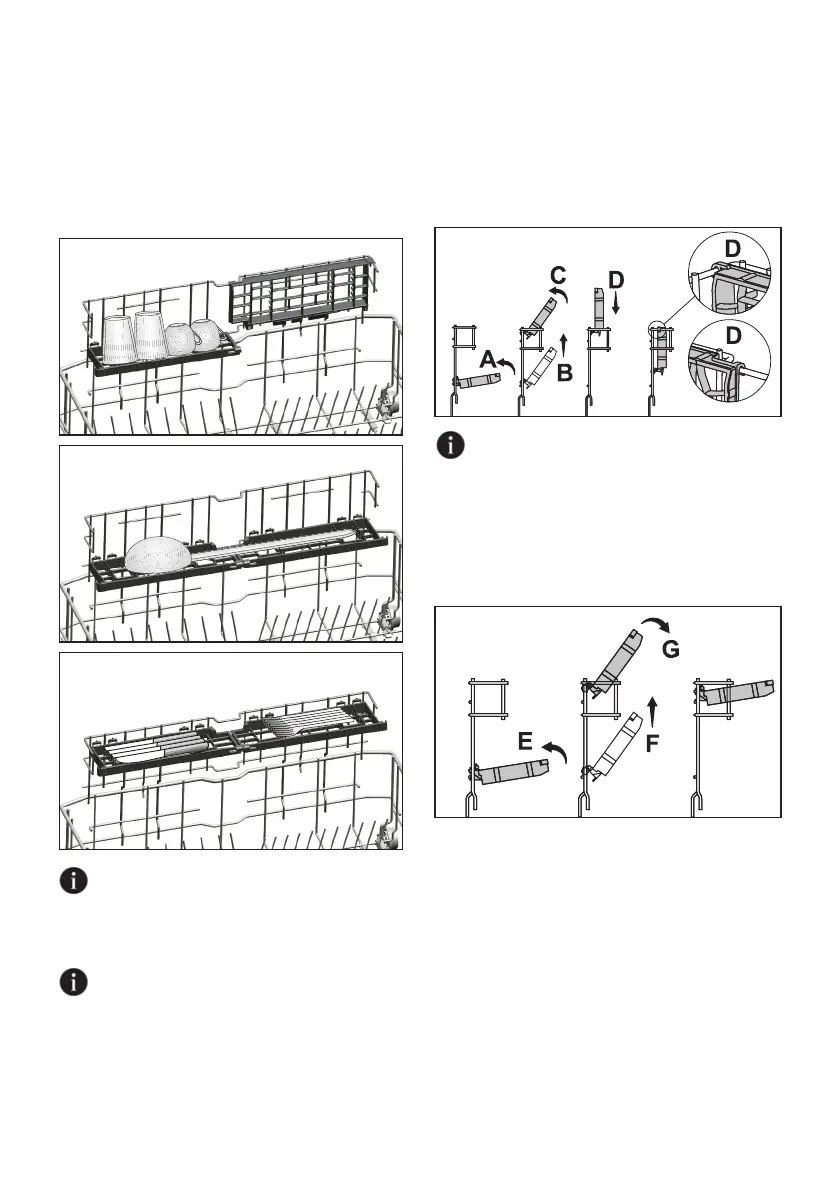 C D D A B D

G E F