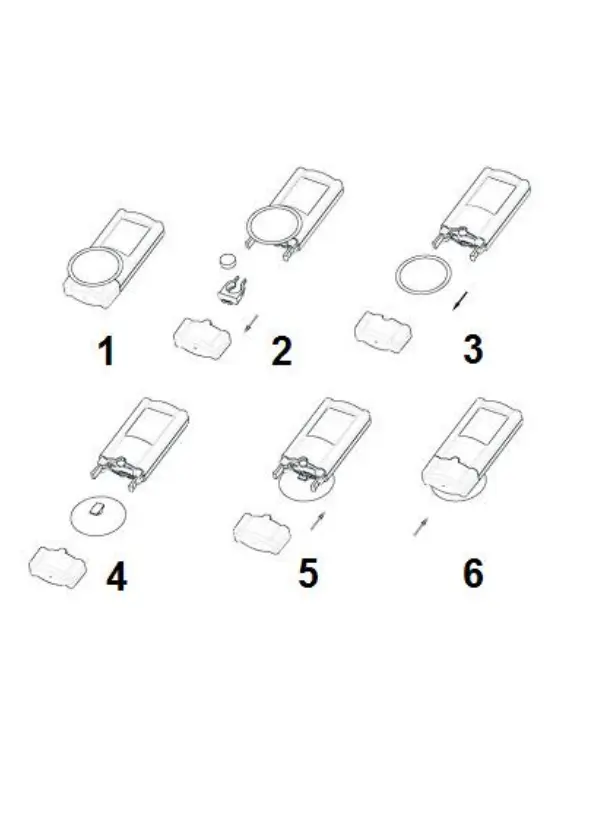 1

2

3

4

5

6