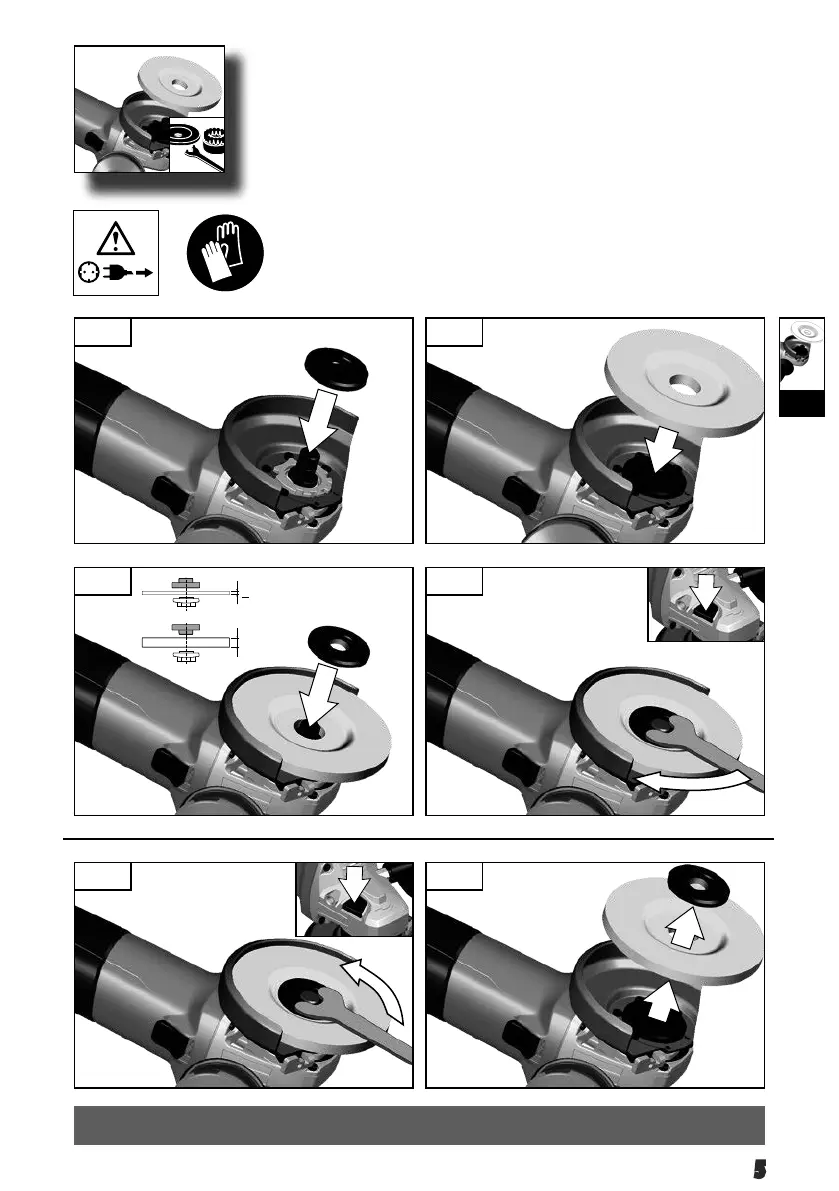 5