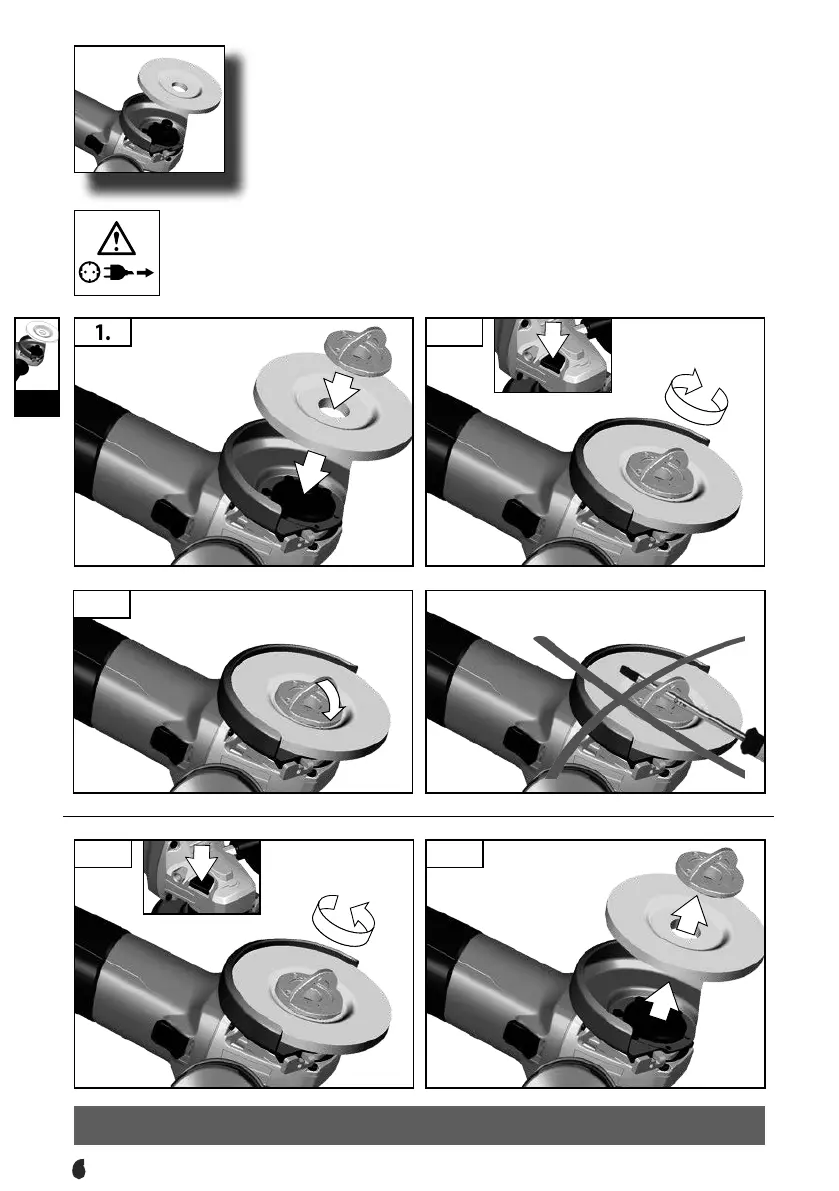 1.

6