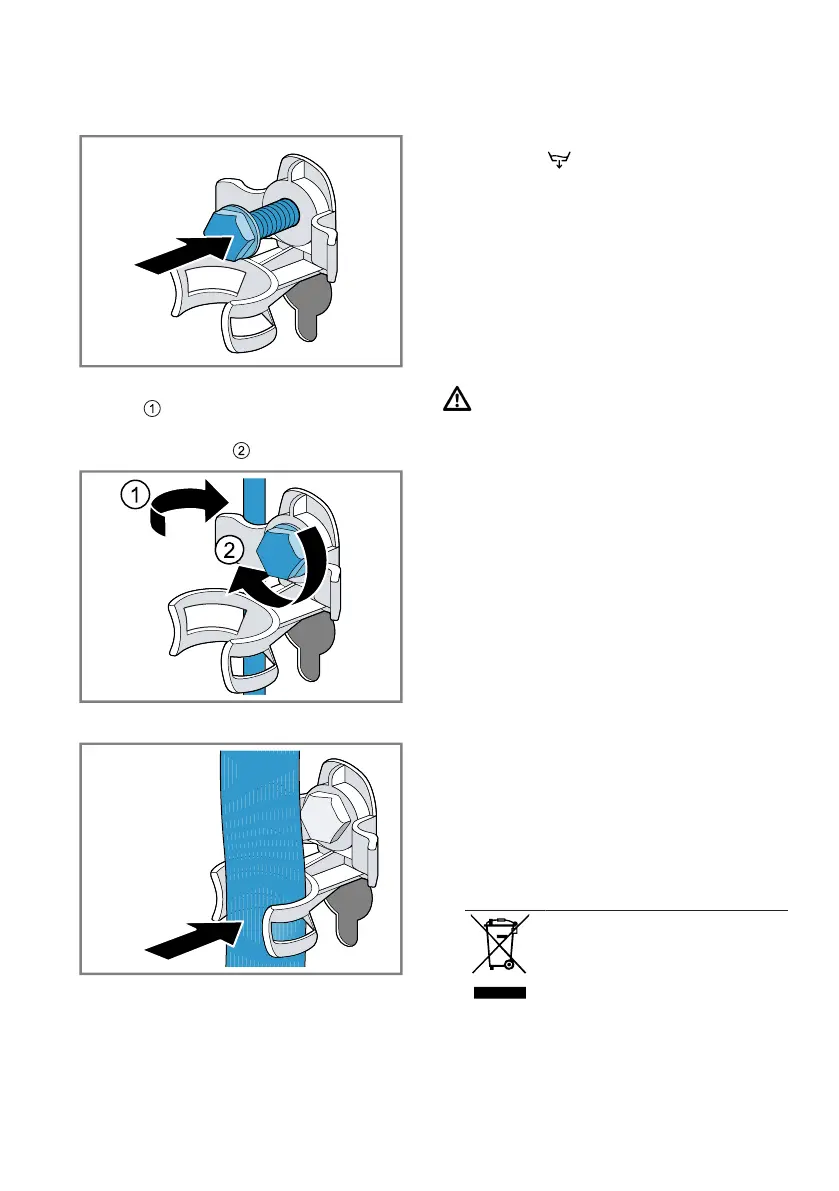 ①

②

1

2