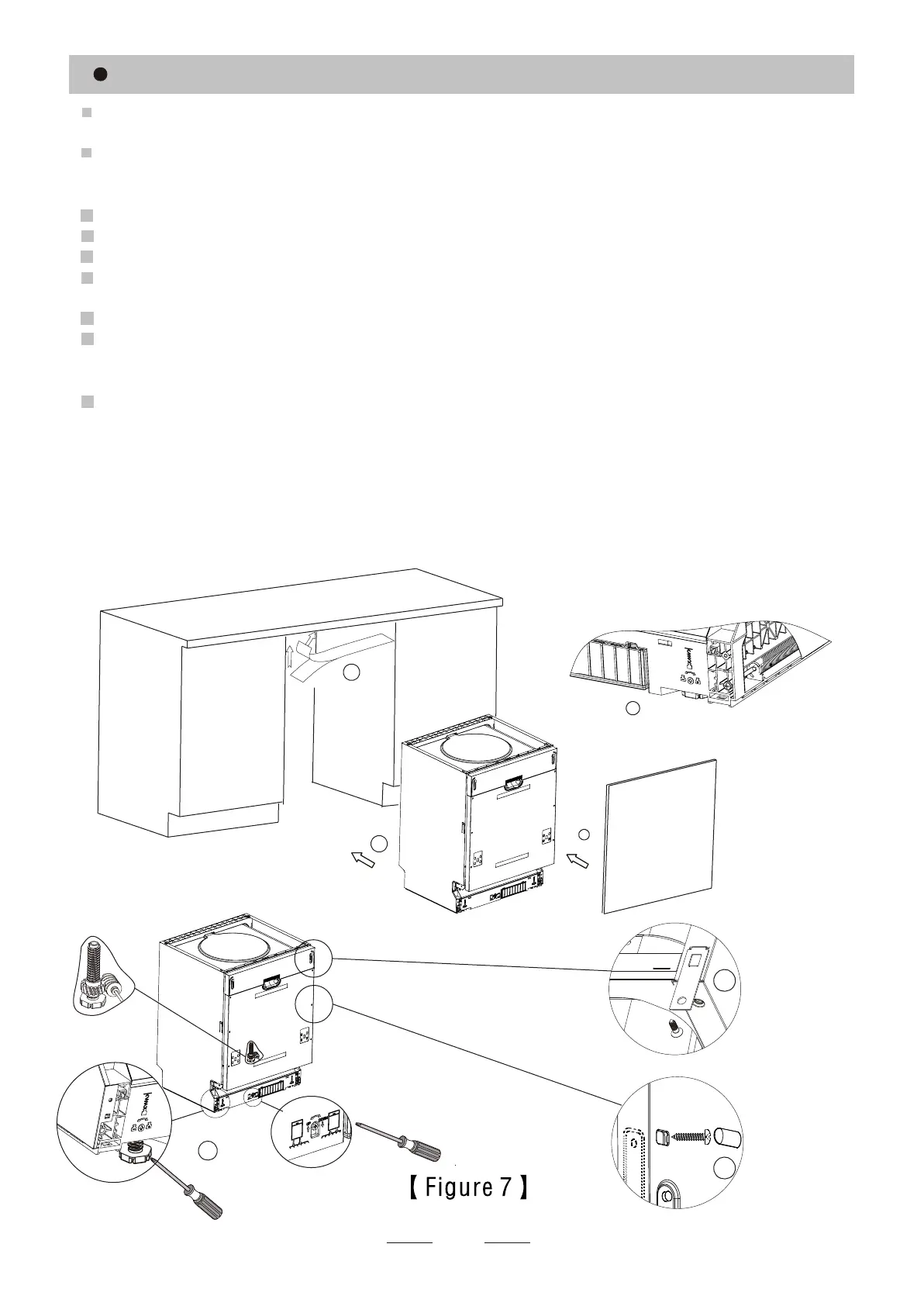 【 Figure 7 】