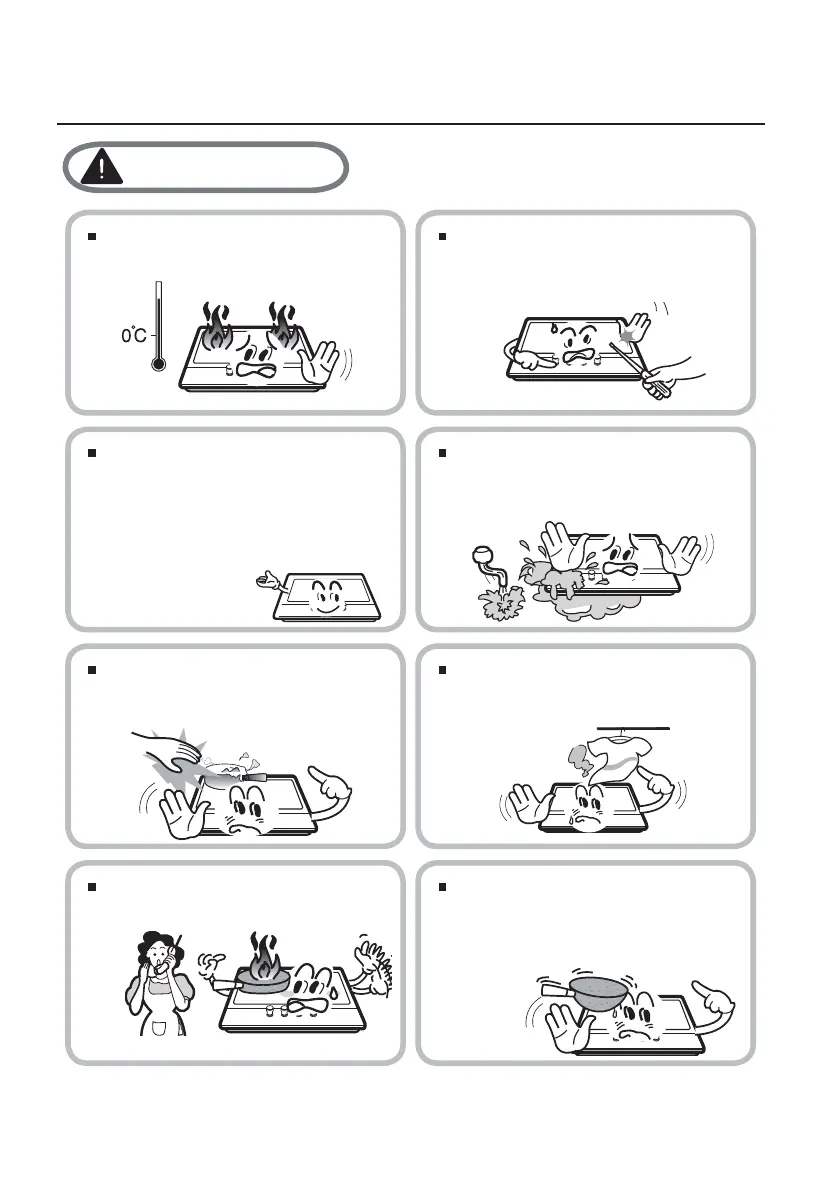 0°C