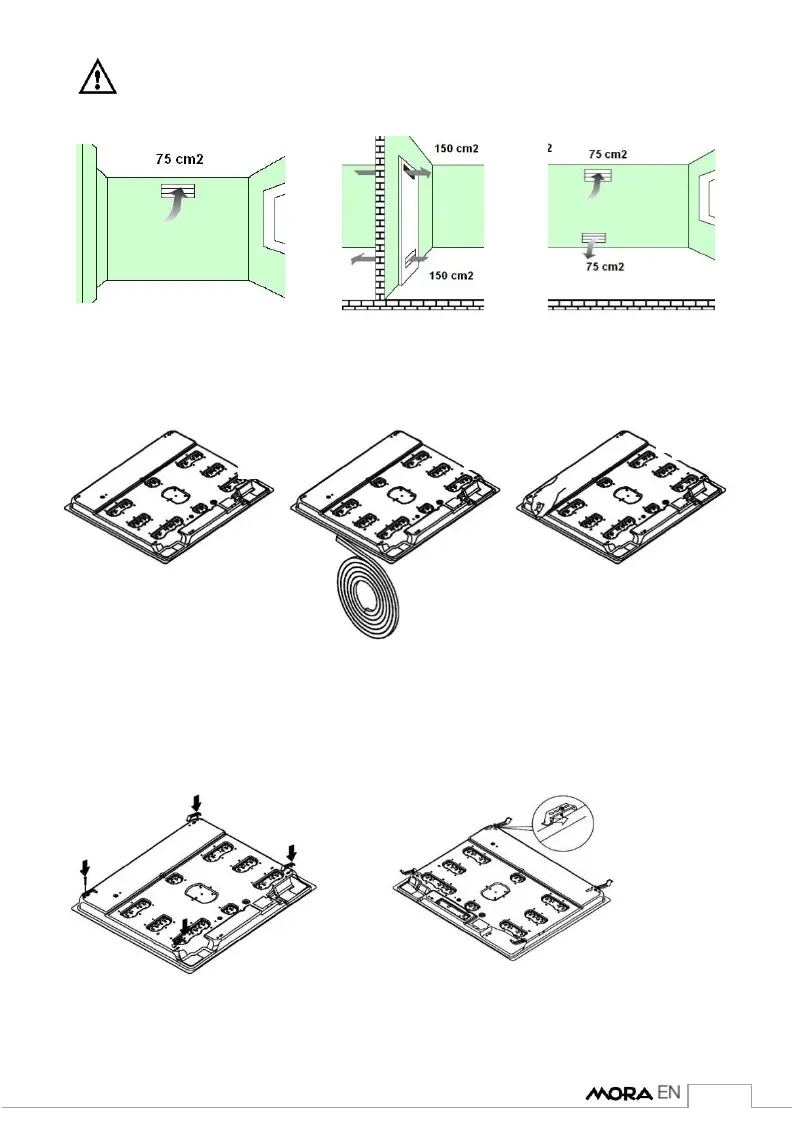 75 cm2

150 cm2

150 cm2

2

75 cm2

75 cm2

MORA EN