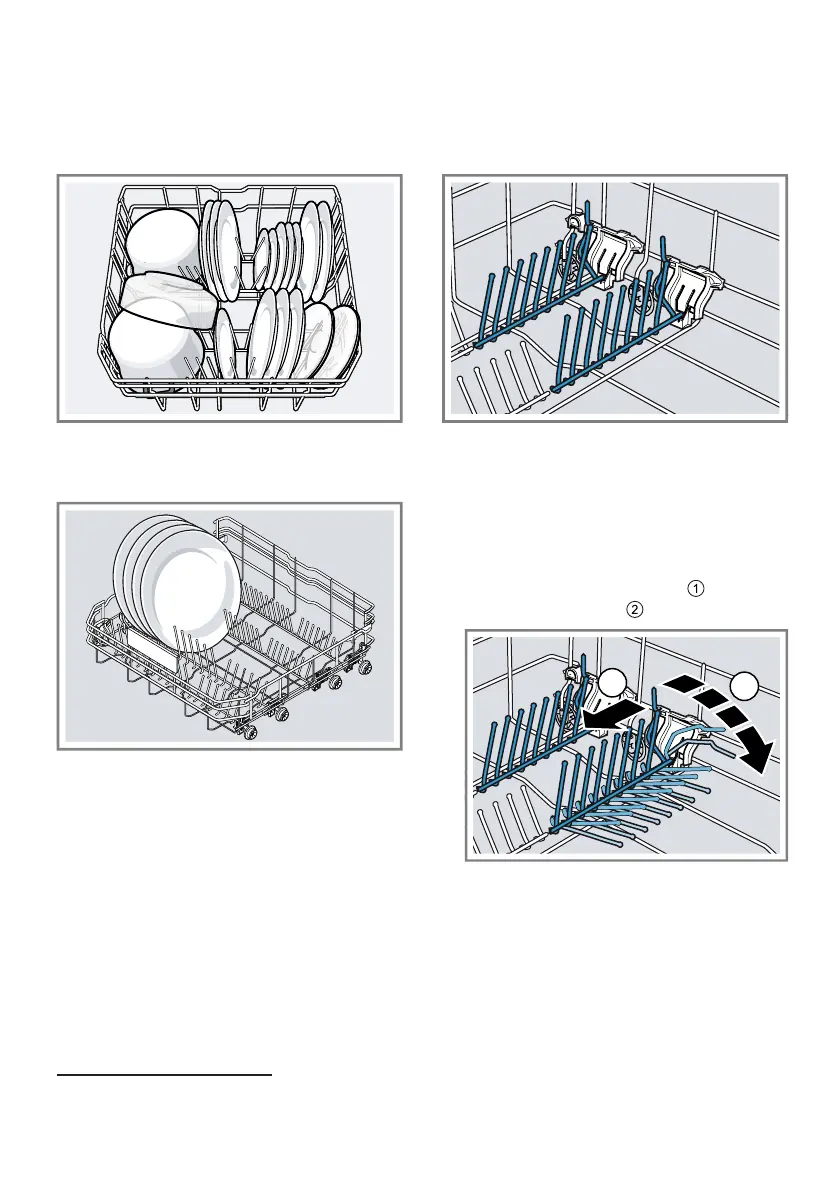 ①
②