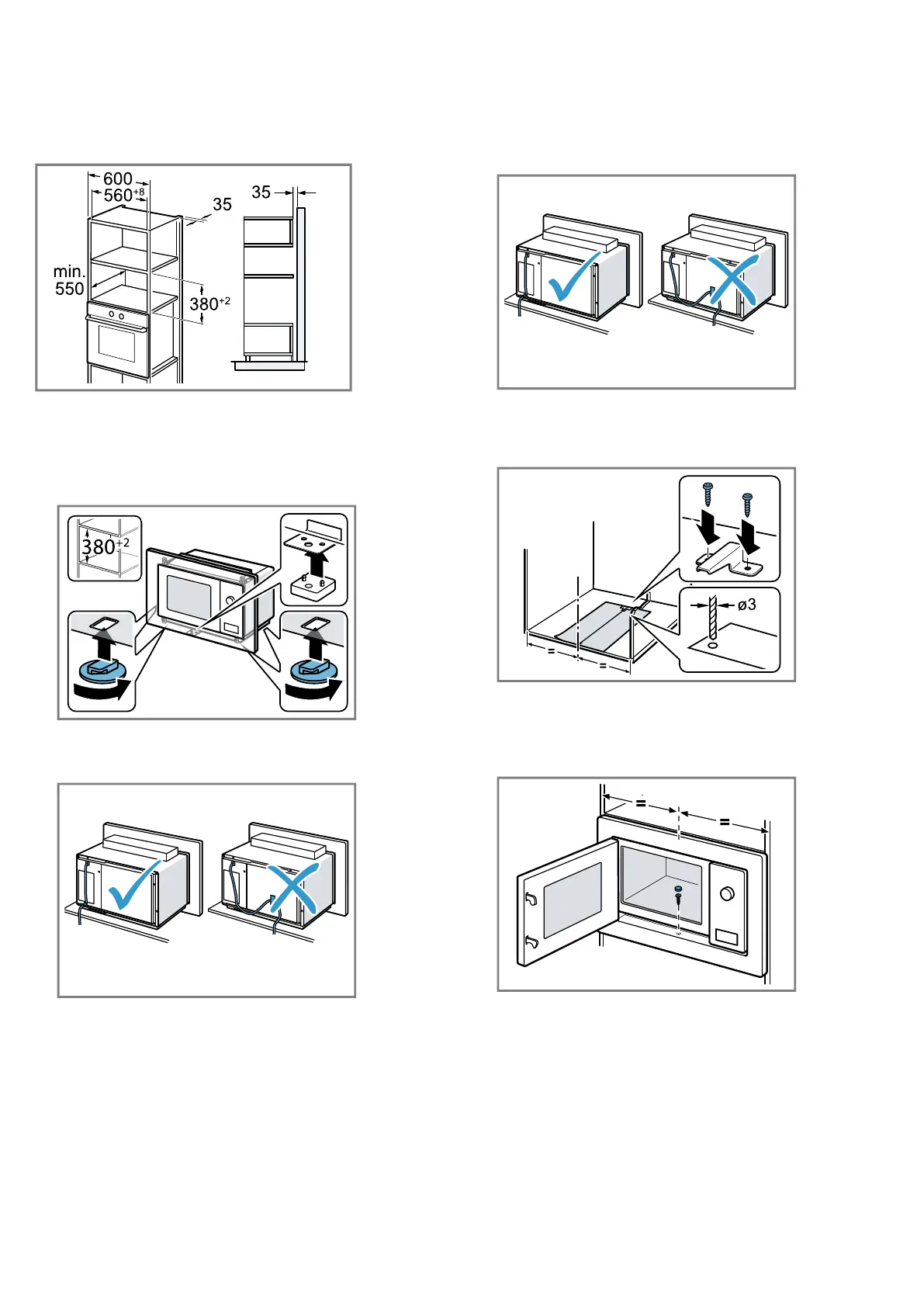 600
$560^{+8}$
35
35
min. 550
$380^{+2}$

$380^{+2}$

ø3

=
=

=
=