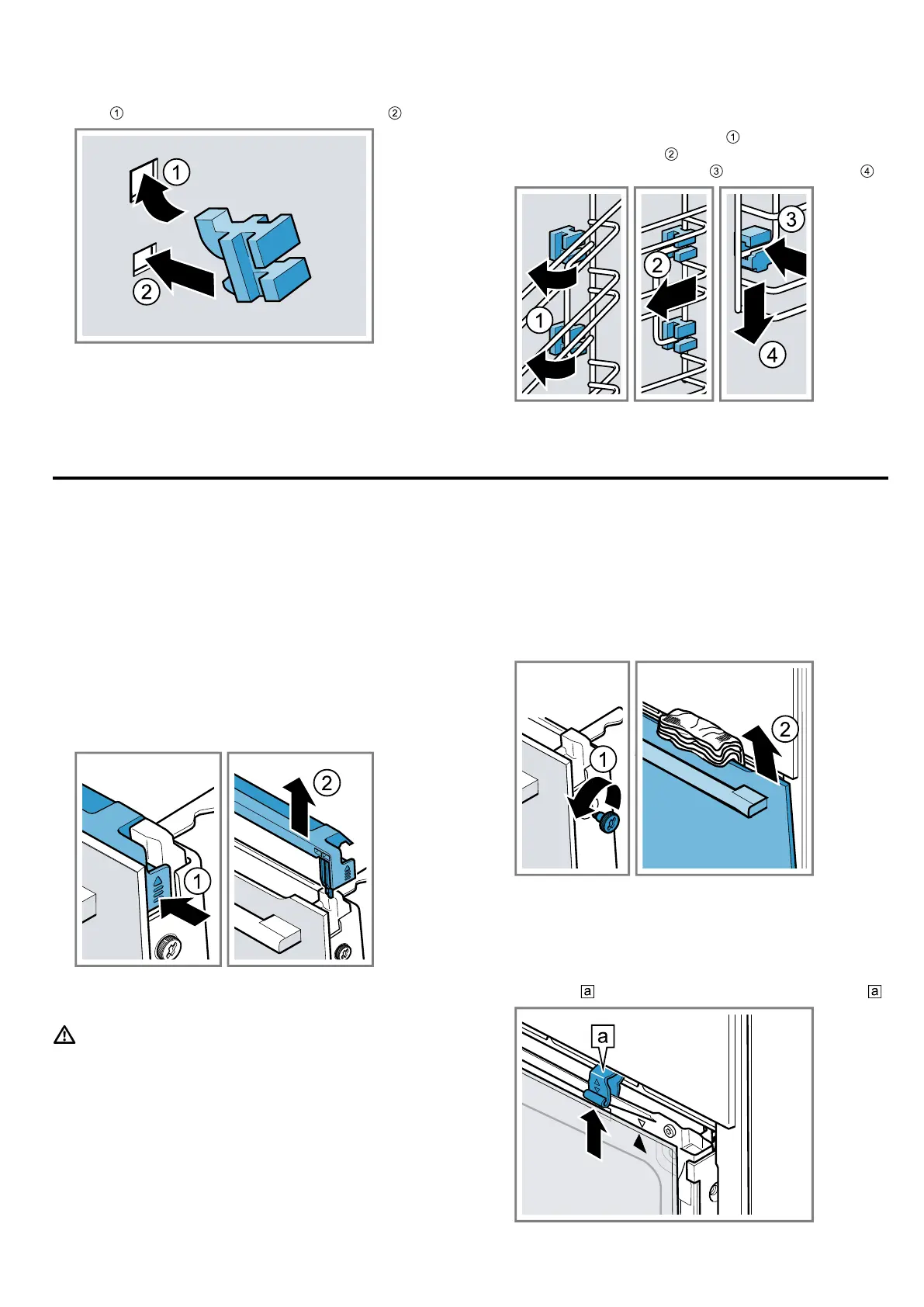 ①　②

1
2

①
②
③　④

1
2
3
4

1
2

1
2

a　a

a