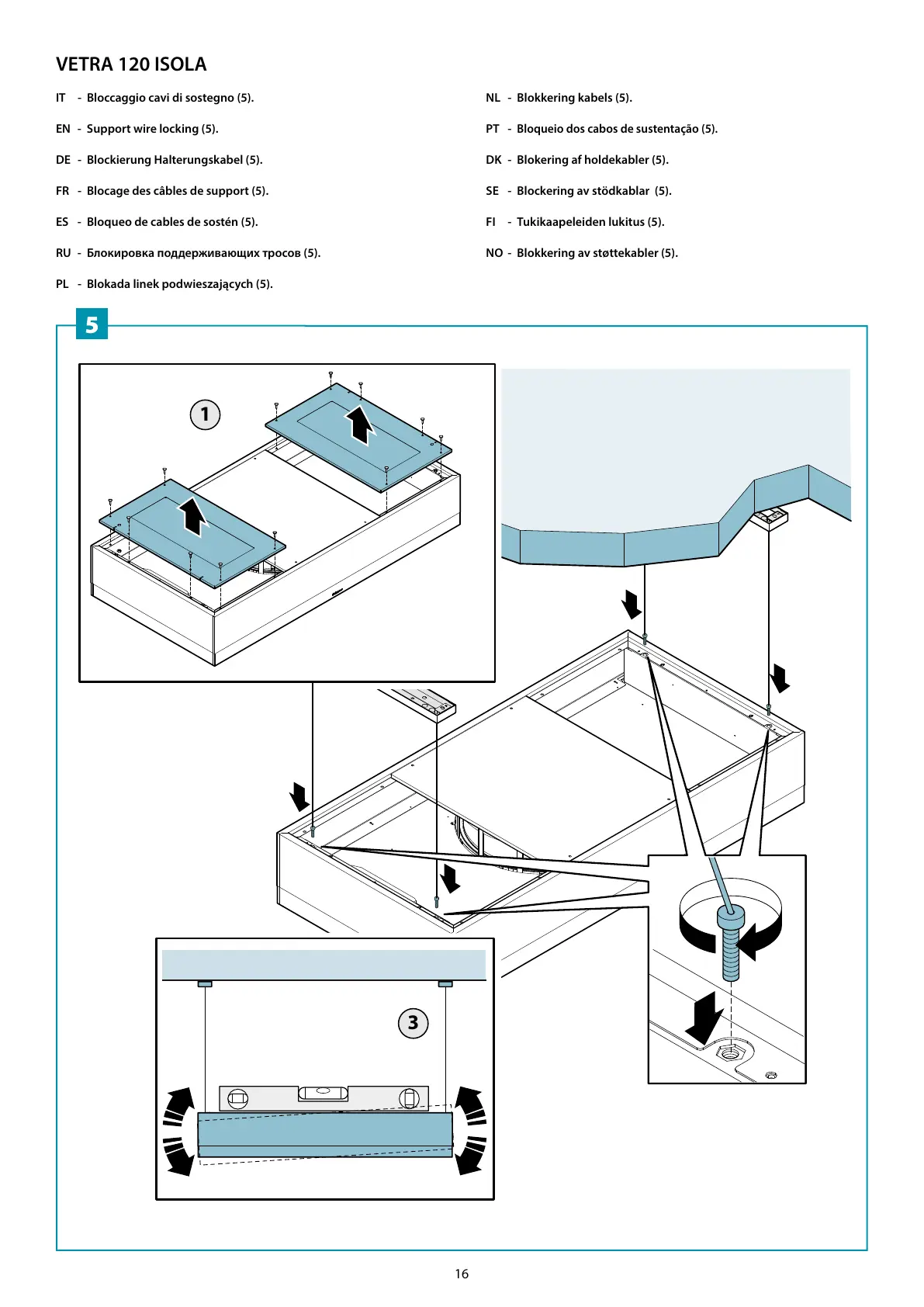 VETRA 120 ISOLA

IT - Bloccaggio cavi di sostegno (5).

EN - Support wire locking (5).

DE - Blockierung Halterungskabel (5).

FR - Blocage des câbles de support (5).

ES - Bloqueo de cables de sostén (5).

RU - Блокировка поддерживающих тросов (5).

PL - Blokada linek podwieszających (5).

NL - Blokkering kabels (5).

PT - Bloqueio dos cabos de sustentação (5).

DK - Blokering af holdekabler (5).

SE - Blockering av stödkablar (5).

FI - Tukikaapeleiden lukitus (5).

NO - Blokkering av støttekabler (5).

5

1

3

16