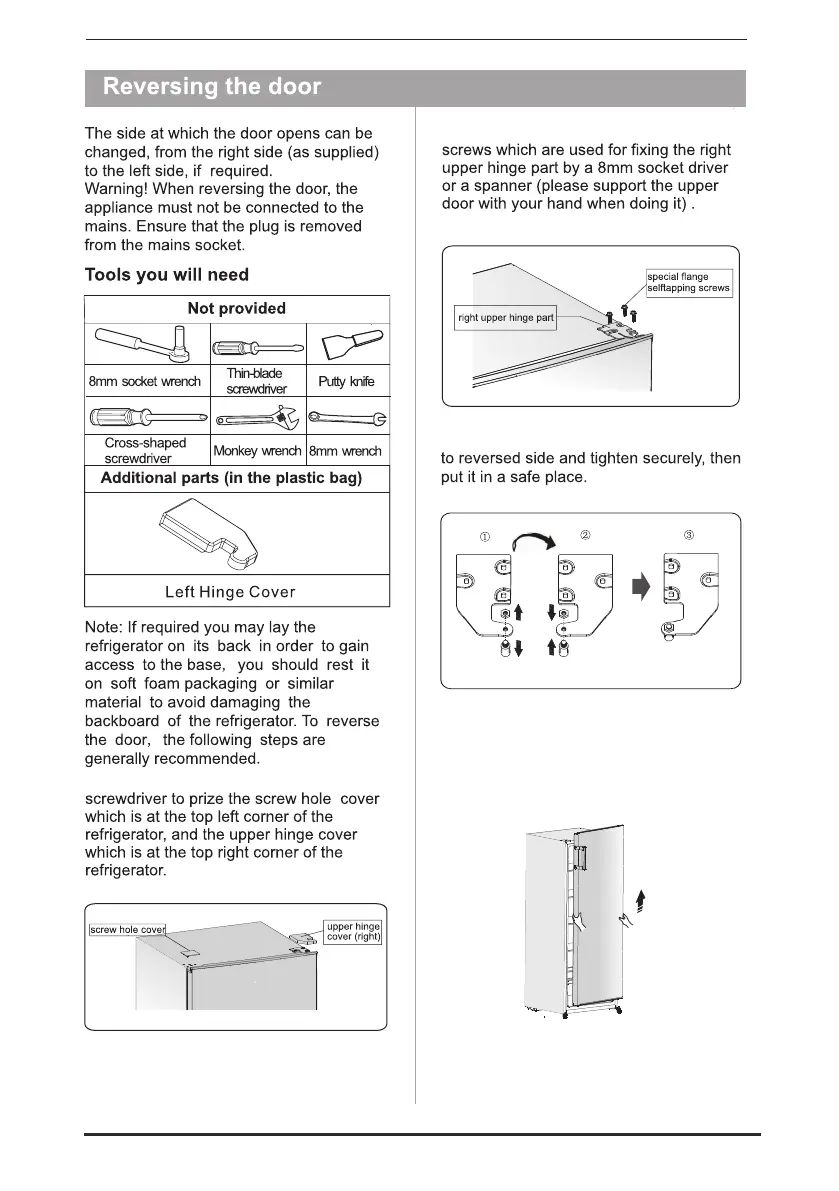 Reversing the door

The side at which the door opens can be changed, from the right side (as supplied) to the left side, if required.
Warning! When reversing the door, the appliance must not be connected to the mains. Ensure that the plug is removed from the mains socket.

Tools you will need

| Not provided | | |
|---|---|---|
| 8mm socket wrench | Thin-blade screwdriver | Putty knife |
| Cross-shaped screwdriver | Monkey wrench | 8mm wrench |
| Additional parts (in the plastic bag) | | |
| Left Hinge Cover | | |

Note: If required you may lay the refrigerator on its back in order to gain access to the base, you should rest it on soft foam packaging or similar material to avoid damaging the backboard of the refrigerator. To reverse the door, the following steps are generally recommended.

screwdriver to prize the screw hole cover which is at the top left corner of the refrigerator, and the upper hinge cover which is at the top right corner of the refrigerator.

screw hole cover
upper hinge cover (right)

screws which are used for fixing the right upper hinge part by a 8mm socket driver or a spanner (please support the upper door with your hand when doing it) .

special flange selftapping screws
right upper hinge part

to reversed side and tighten securely, then put it in a safe place.

①
②
③