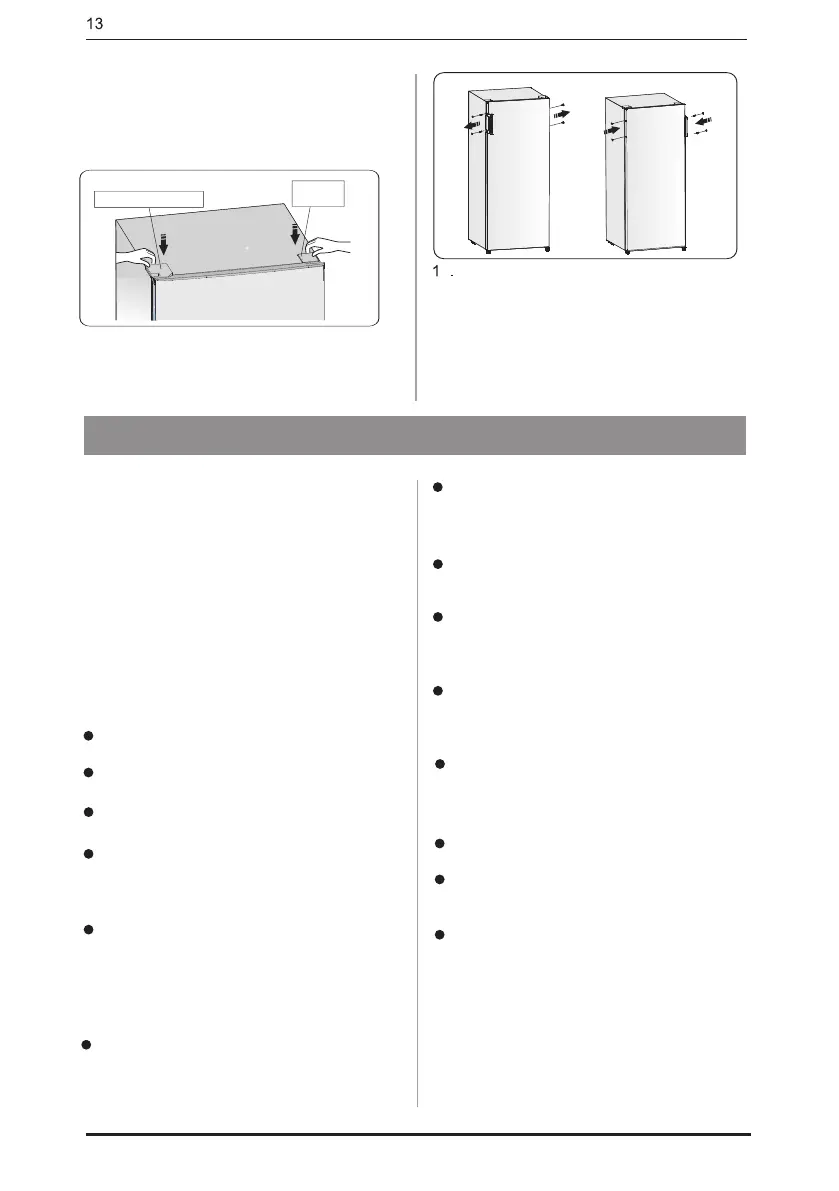 13

1 .