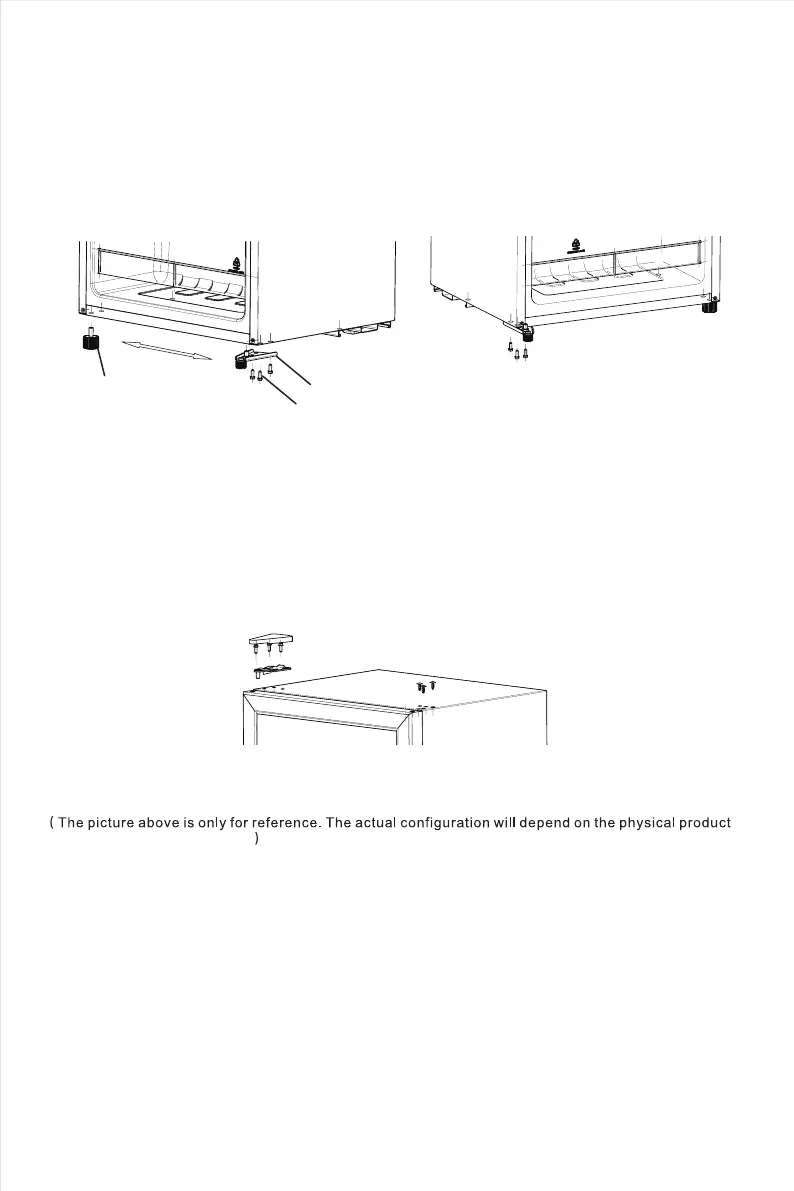 ( The picture above is only for reference. The actual configuration will depend on the physical product )