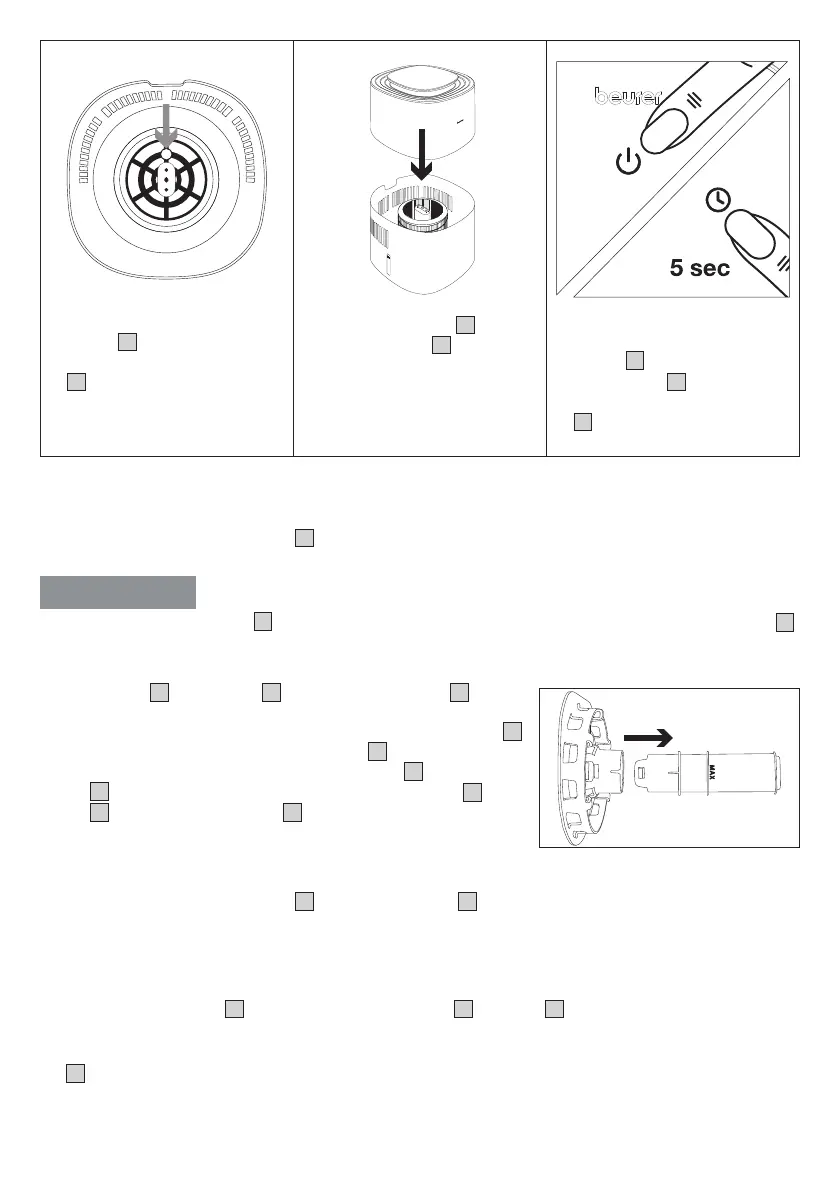 beurer

5 sec

MAX