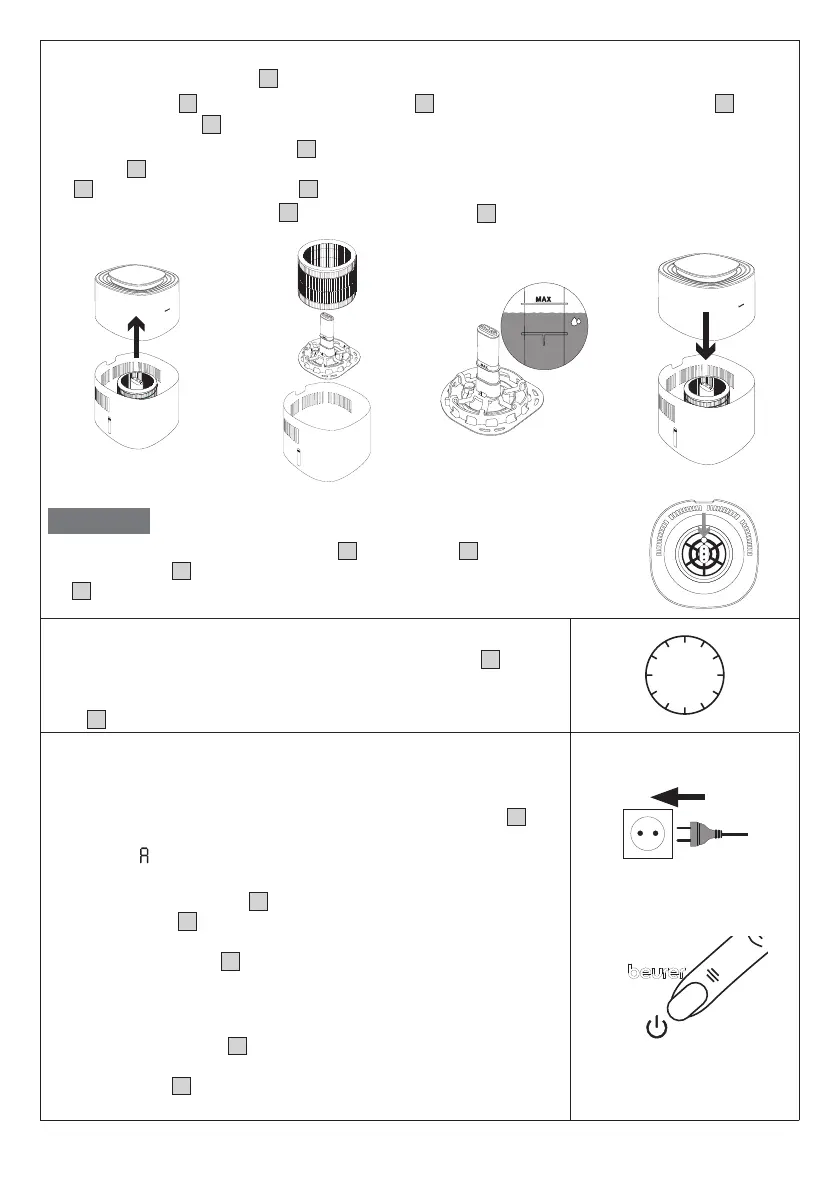 MAX

A

beurer