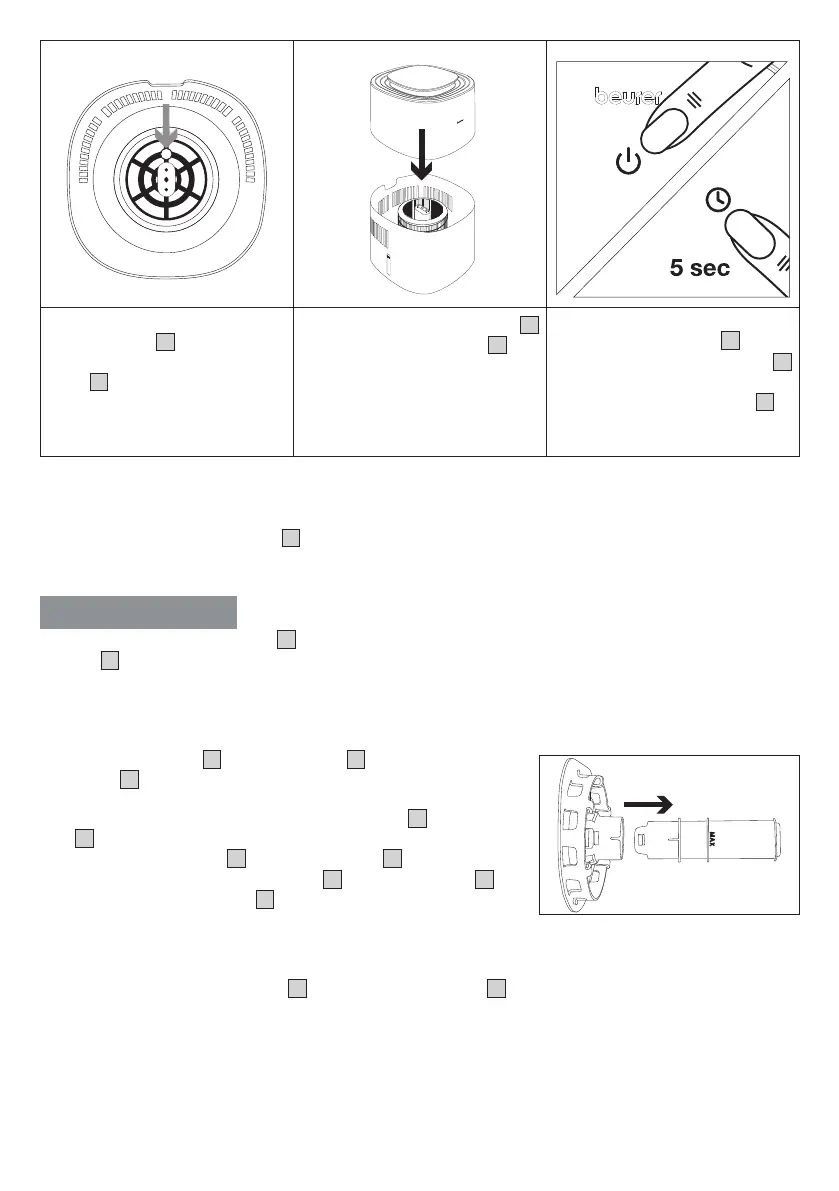 beurer

5 sec

MAX