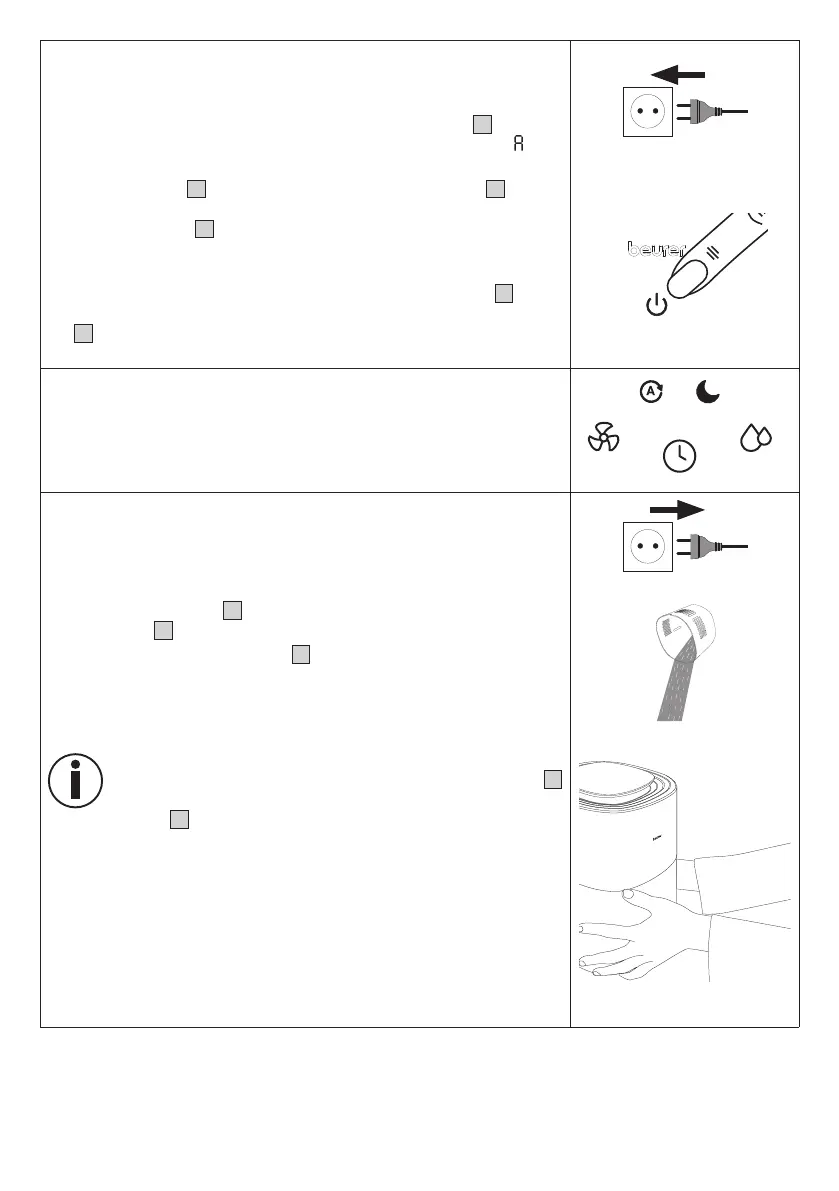 beurer