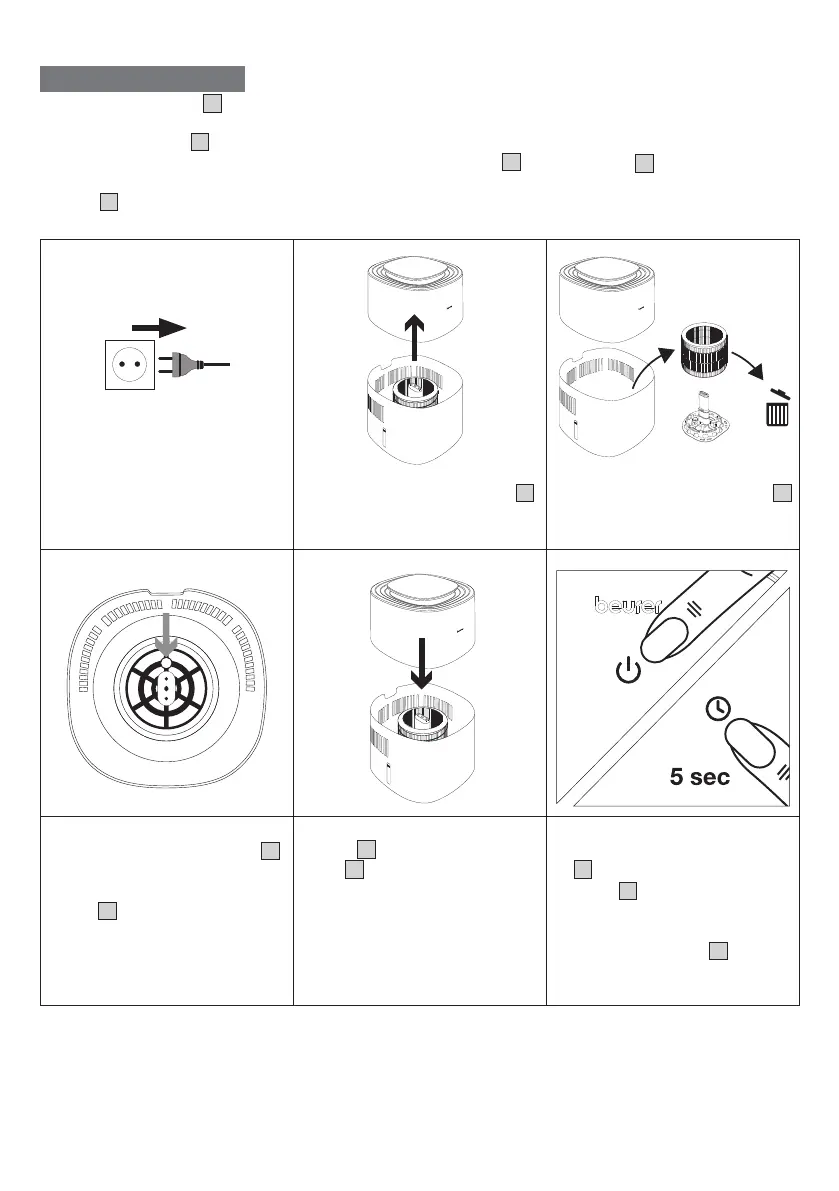 beurer

5 sec