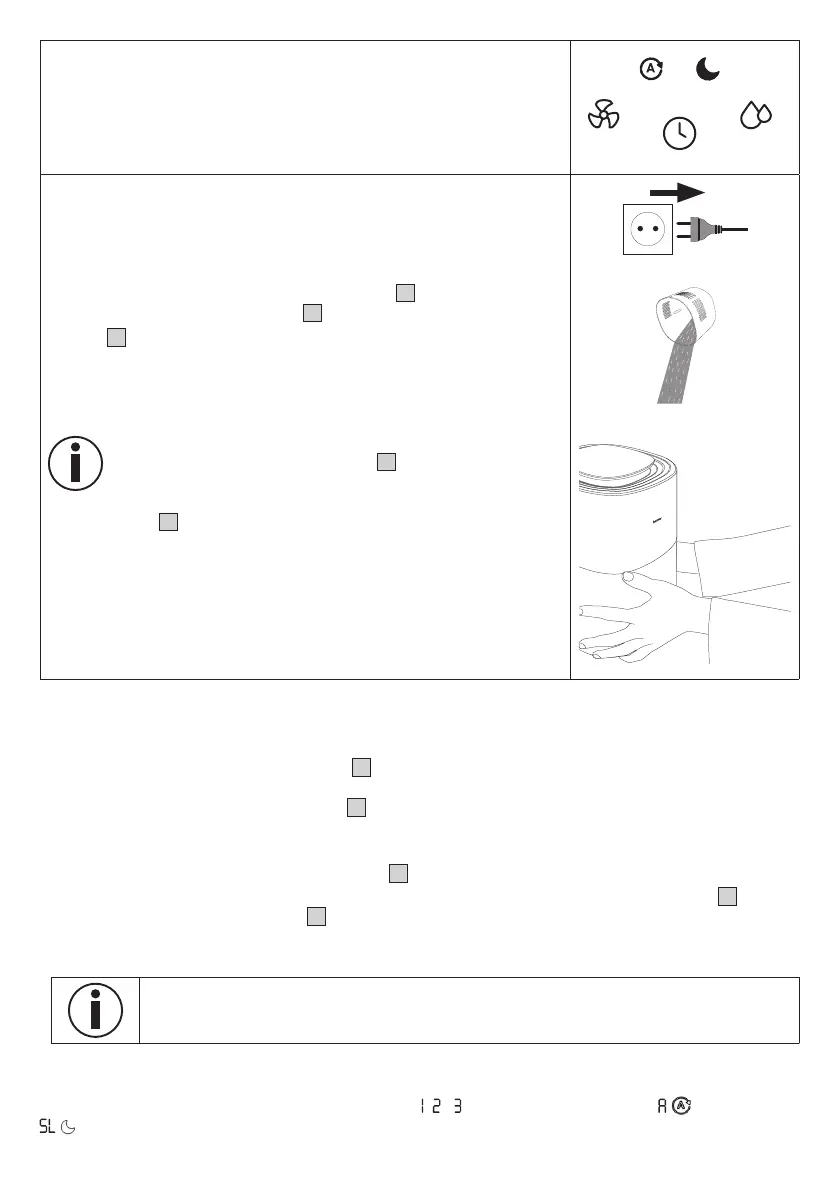 A

1 2 3 A

SL