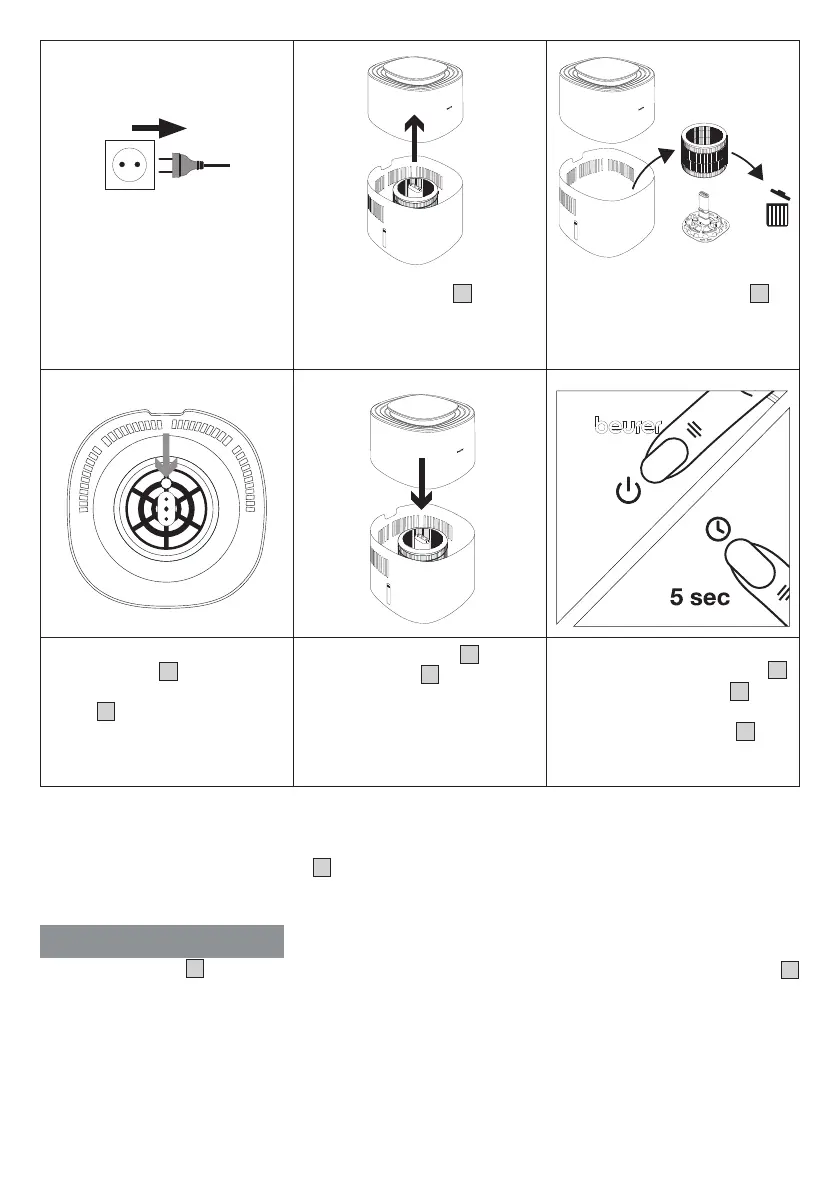 beurer

5 sec